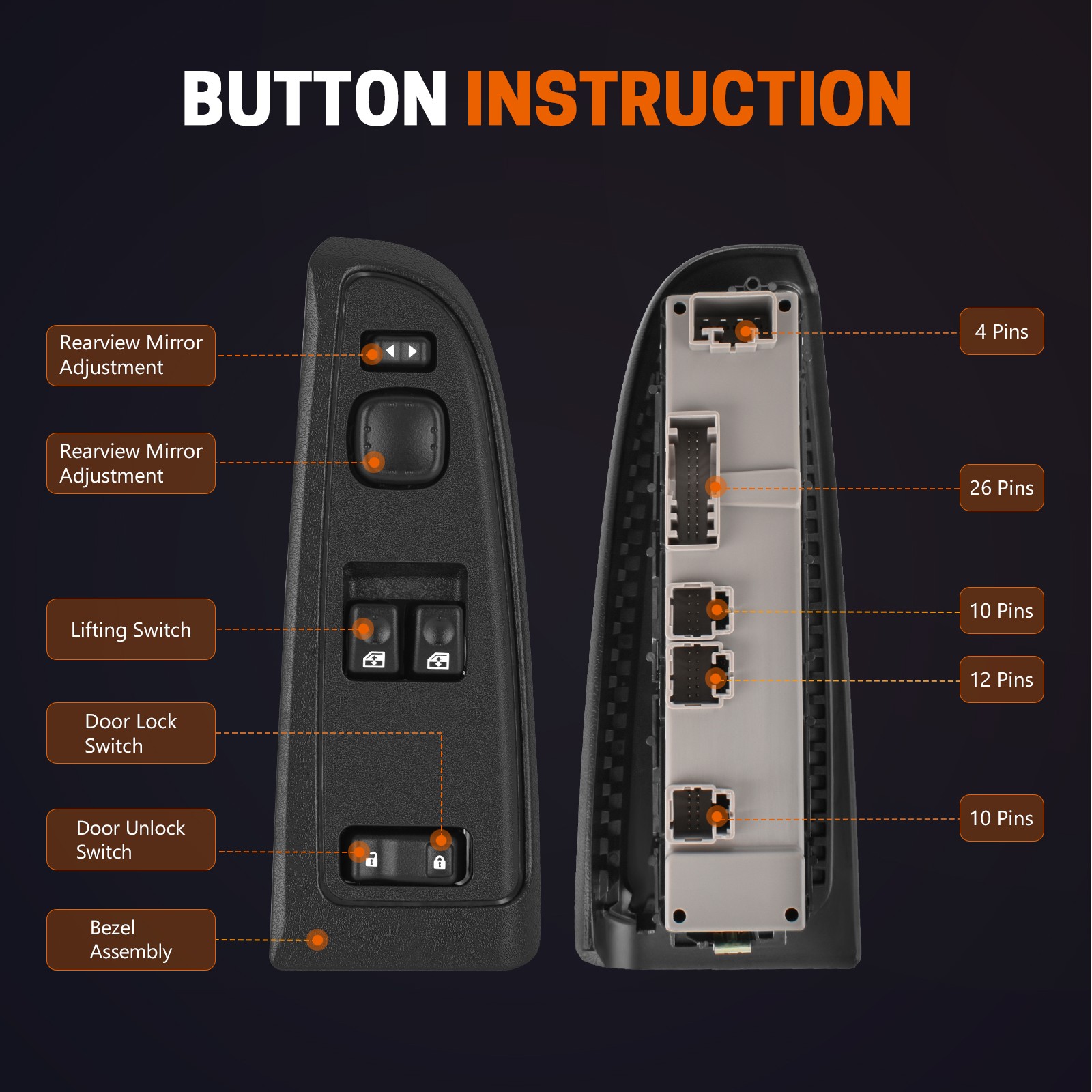 BUTTON INSTRUCTION

Rearview Mirror Adjustment

Rearview Mirror Adjustment

Lifting Switch

Door Lock Switch

Door Unlock Switch

Bezel Assembly

4 Pins

26 Pins

10 Pins

12 Pins

10 Pins