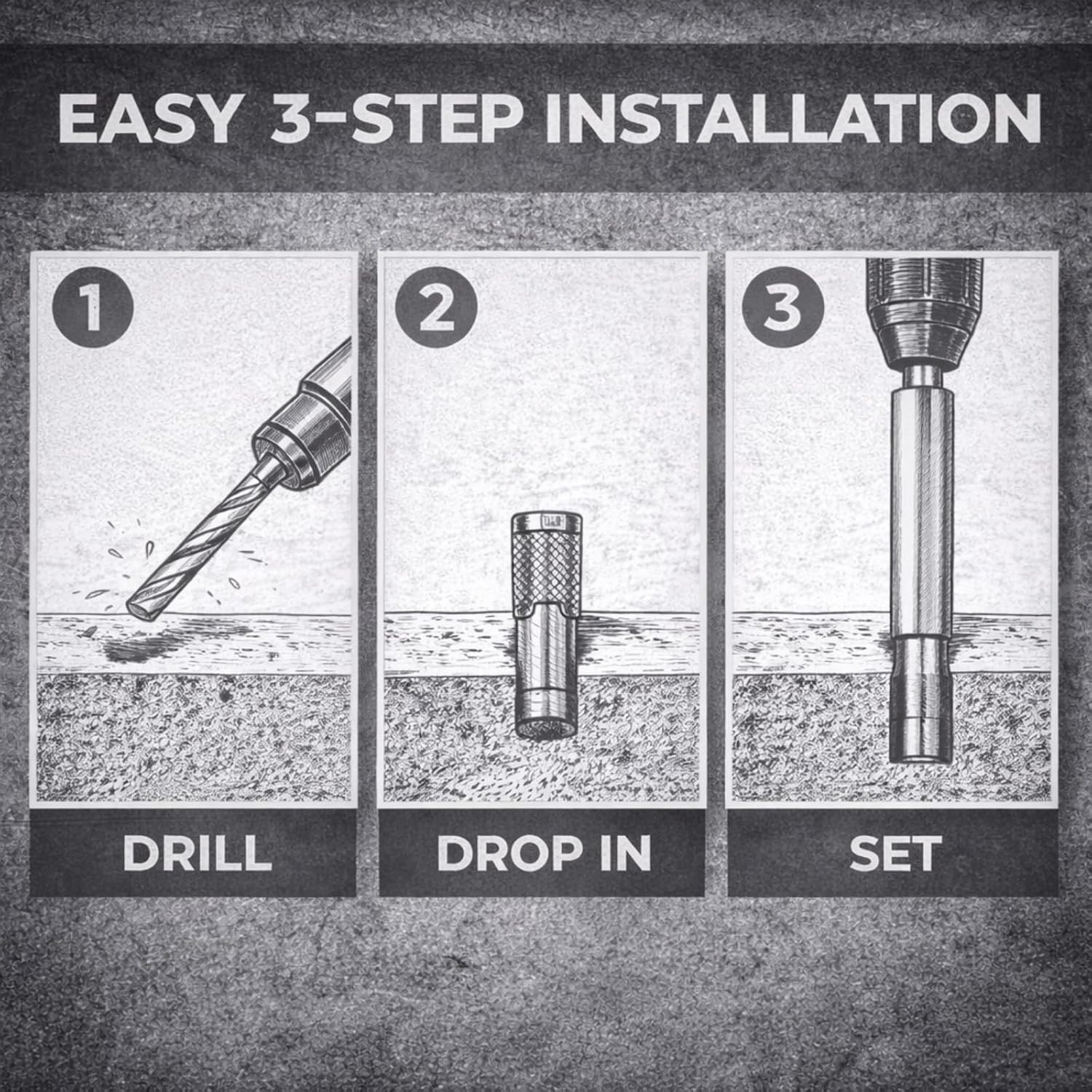 EASY 3-STEP INSTALLATION

1

DRILL

2

DROP IN

3

SET