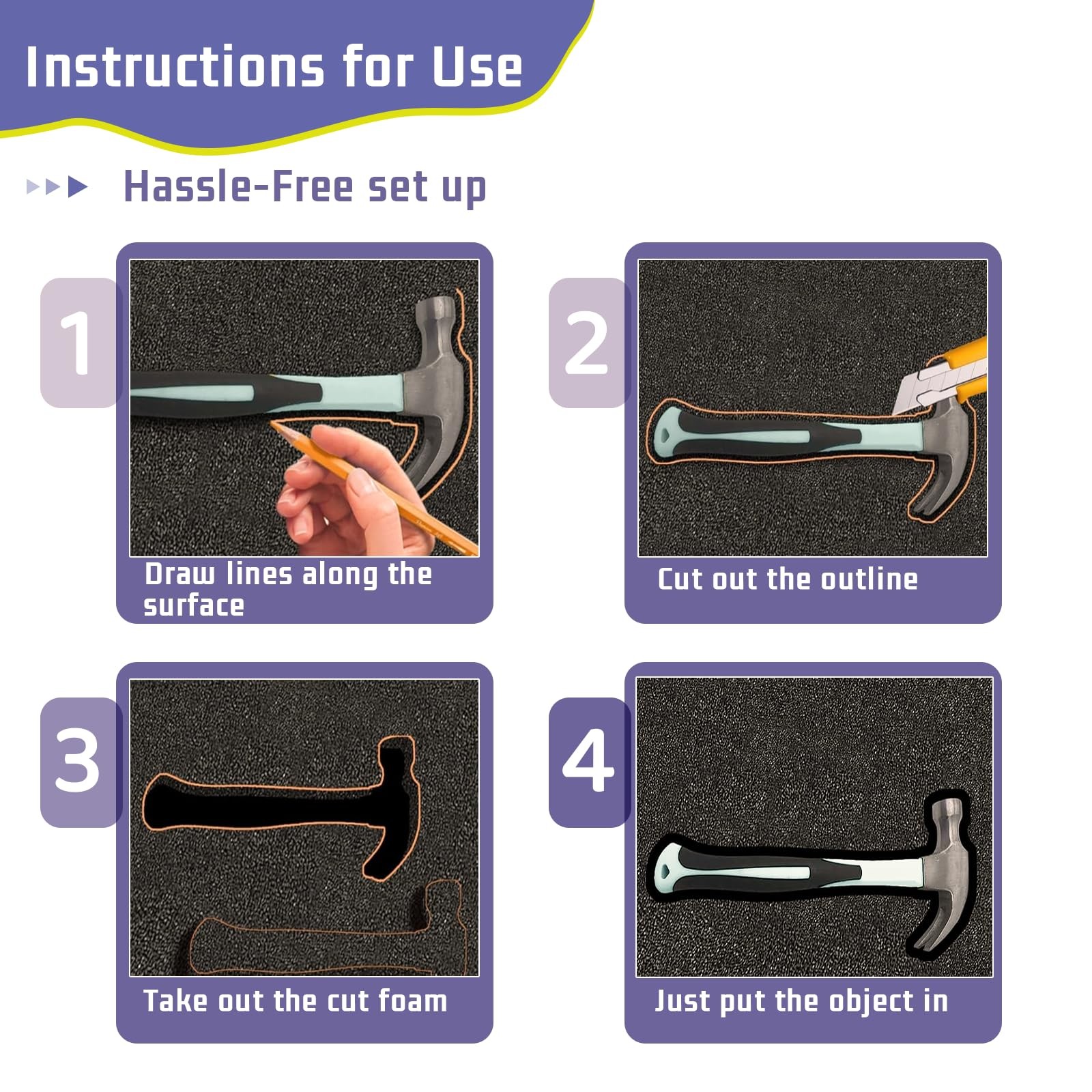 Instructions for Use

Hassle-Free set up

1

Draw lines along the surface

2

Cut out the outline

3

Take out the cut foam

4

Just put the object in