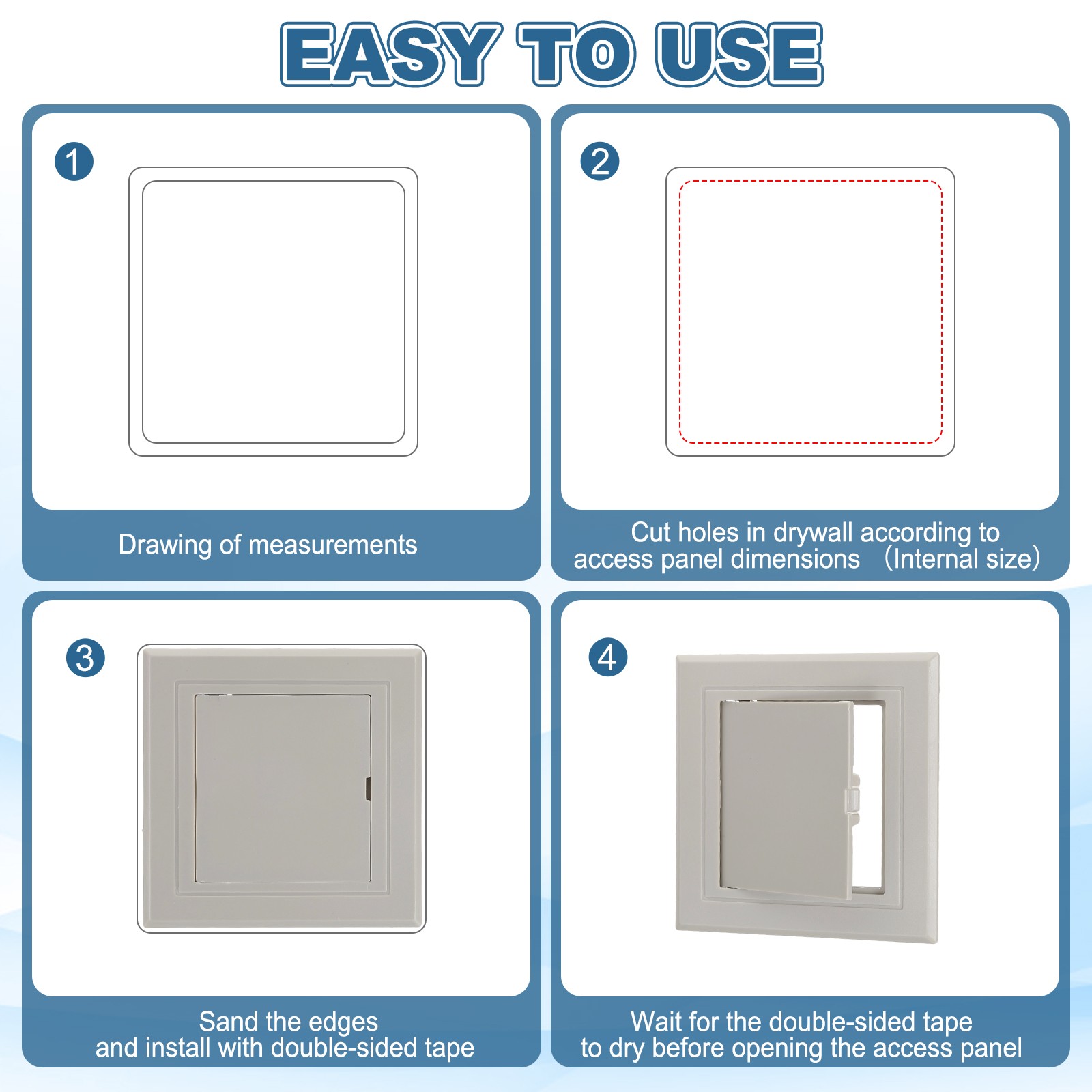 EASY TO USE

1

Drawing of measurements

2

Cut holes in drywall according to access panel dimensions （Internal size）

3

Sand the edges and install with double-sided tape

4

Wait for the double-sided tape to dry before opening the access panel