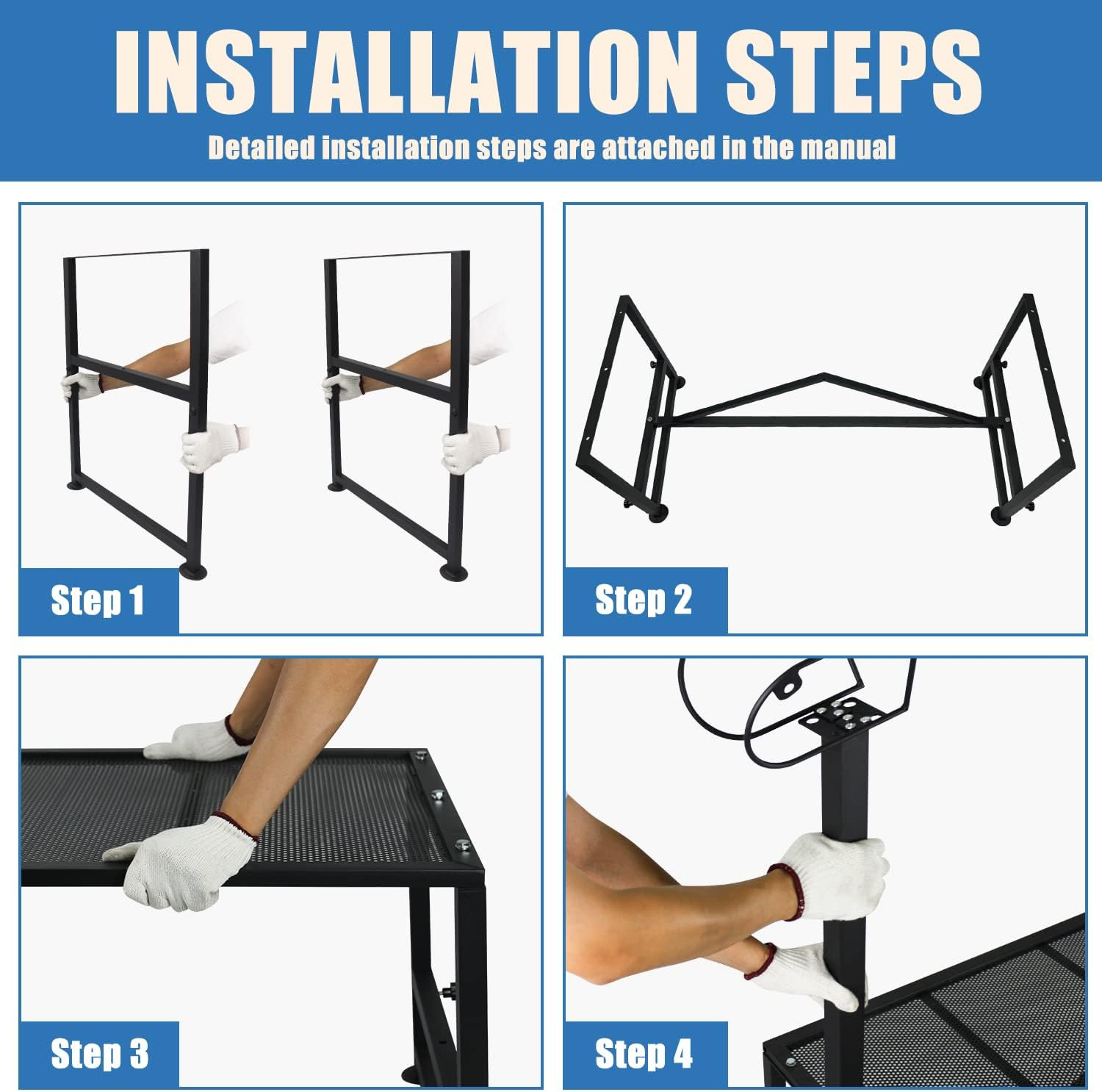 INSTALLATION STEPS

Detailed installation steps are attached in the manual

Step 1

Step 2

Step 3

Step 4