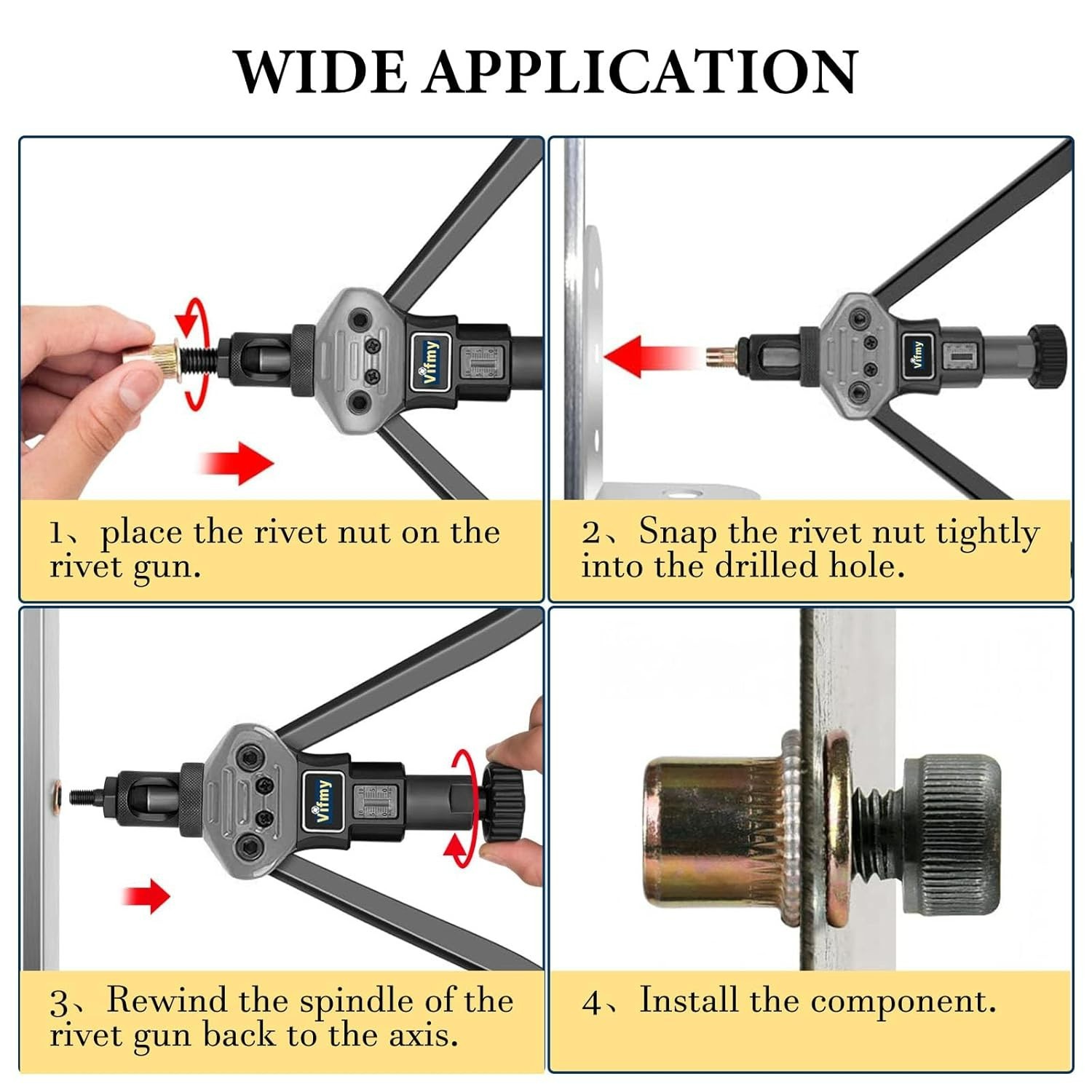 WIDE APPLICATION

Vifmy

1、place the rivet nut on the rivet gun.

Vifmy

2、Snap the rivet nut tightly into the drilled hole.

Vifmy

3、Rewind the spindle of the rivet gun back to the axis.

4、Install the component.