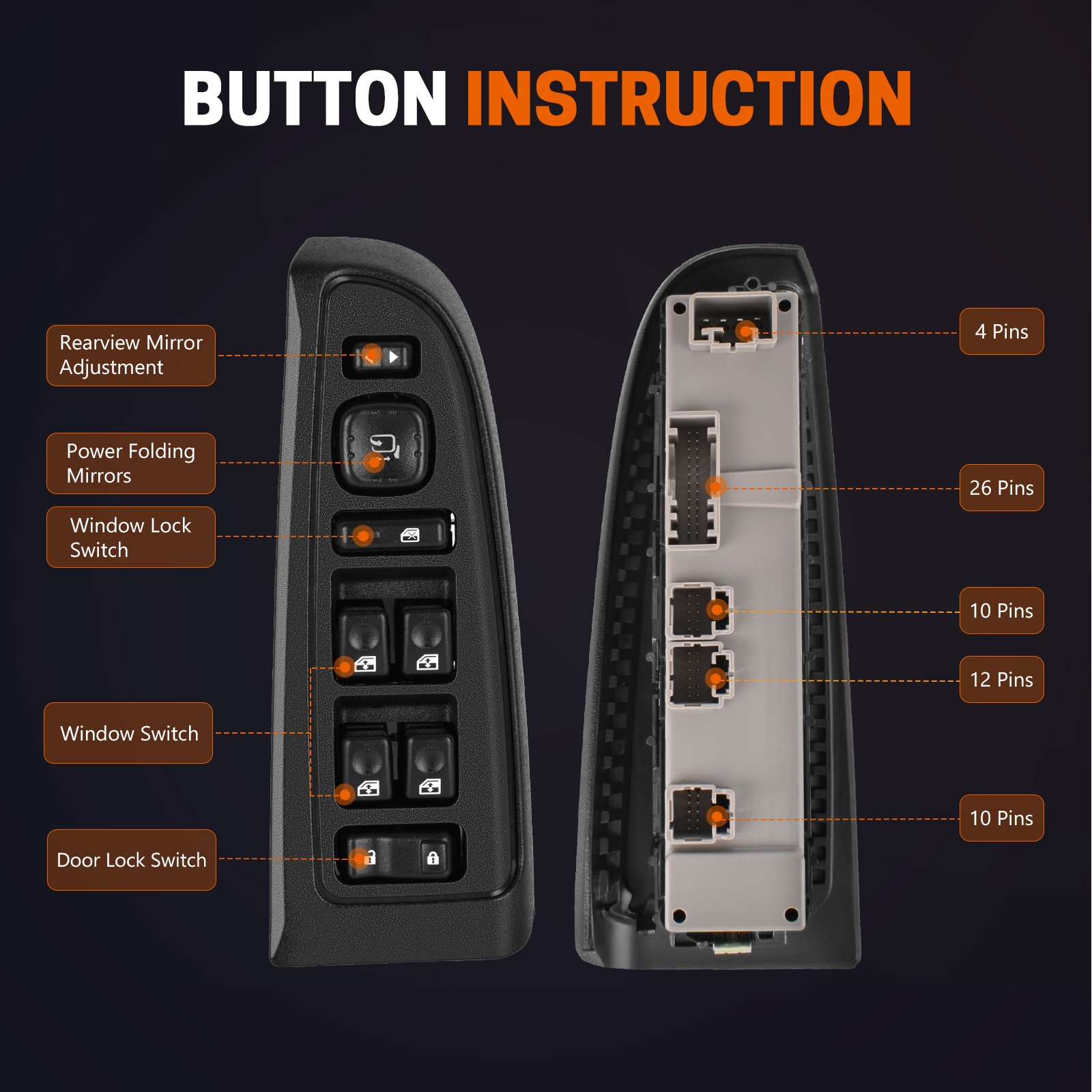 BUTTON INSTRUCTION

Rearview Mirror Adjustment

Power Folding Mirrors

Window Lock Switch

Window Switch

Door Lock Switch

4 Pins

26 Pins

10 Pins

12 Pins

10 Pins