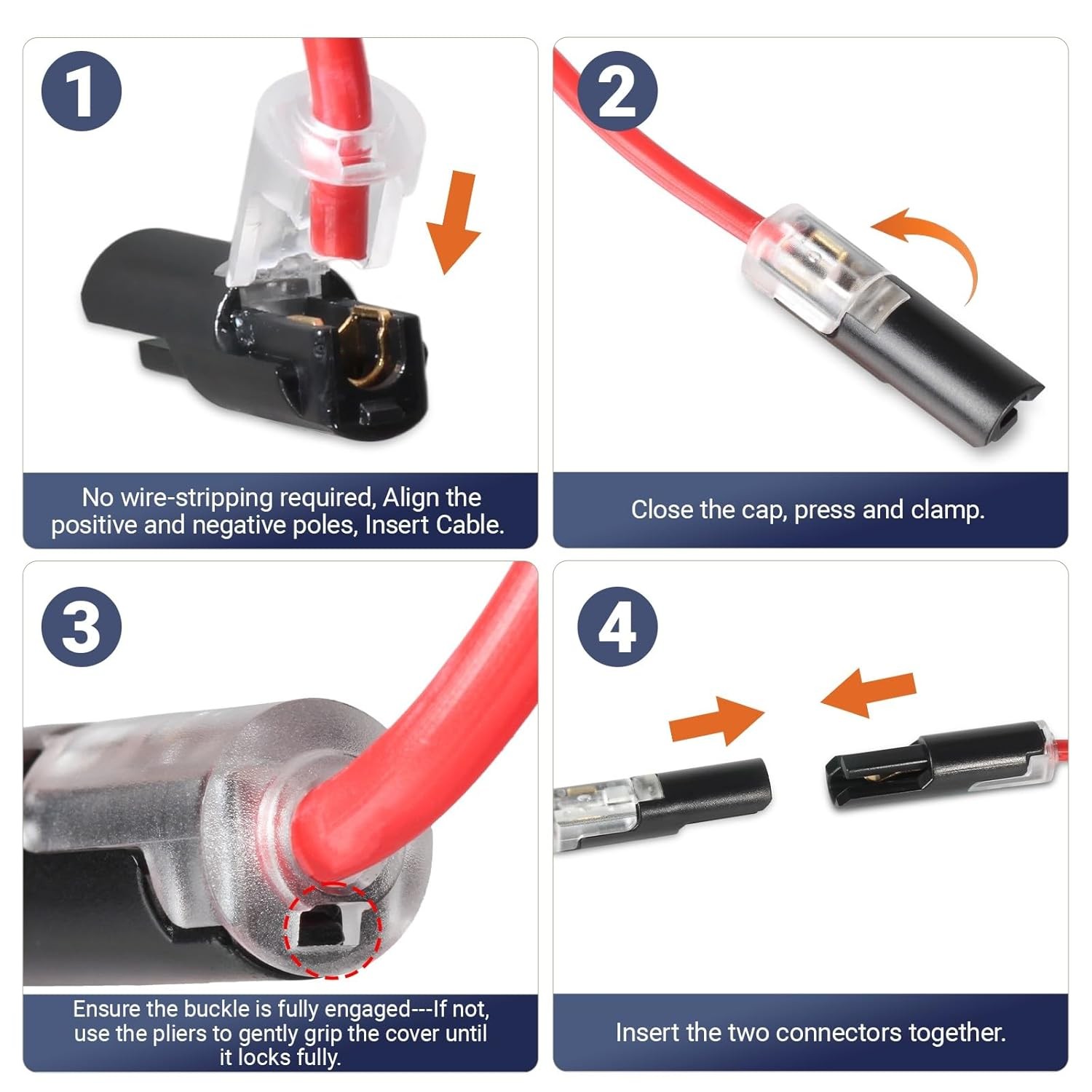 1

No wire-stripping required, Align the positive and negative poles, Insert Cable.

2

Close the cap, press and clamp.

3

Ensure the buckle is fully engaged---If not, use the pliers to gently grip the cover until it locks fully.

4

Insert the two connectors together.