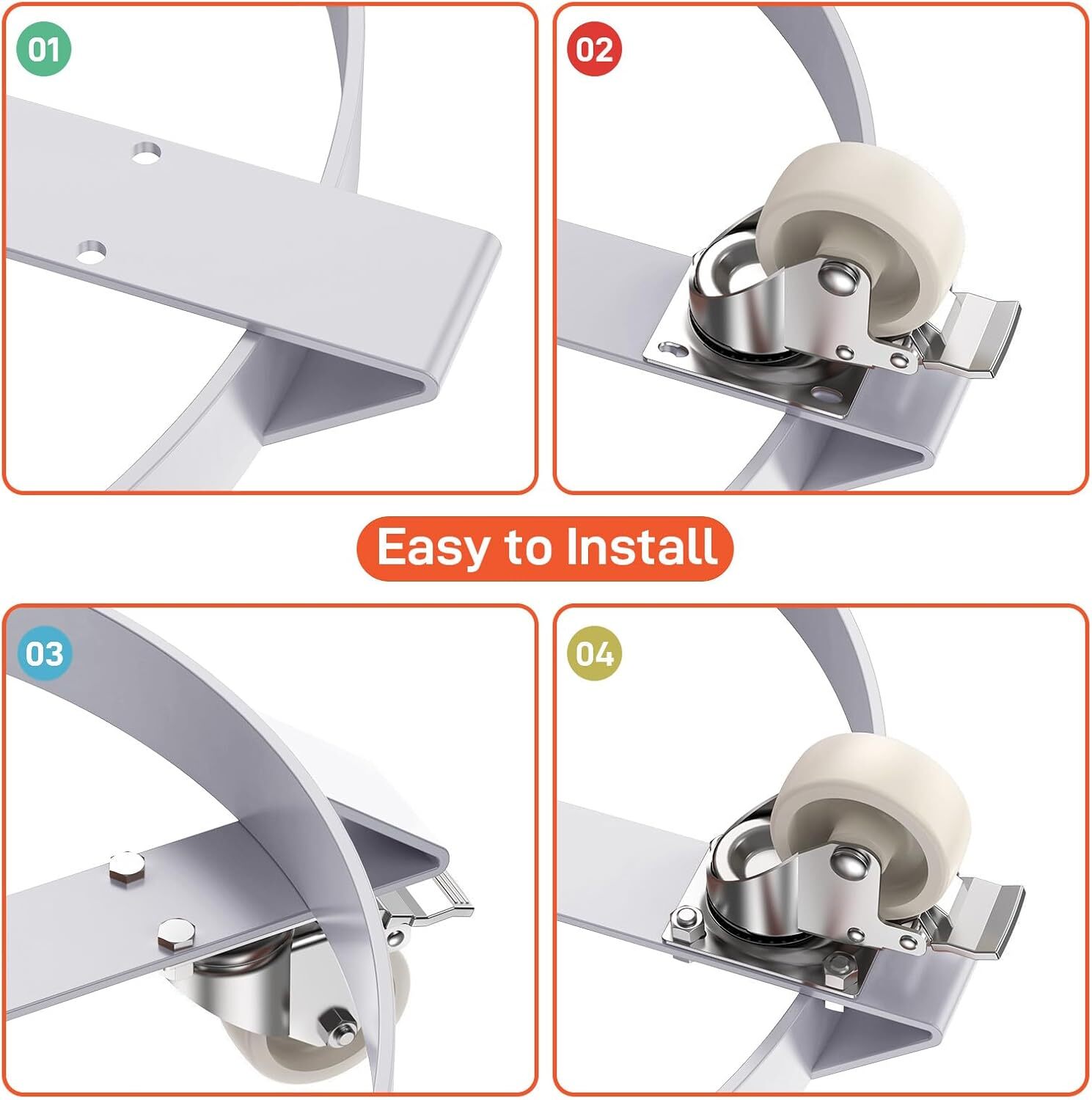 01

02

Easy to Install

03

04