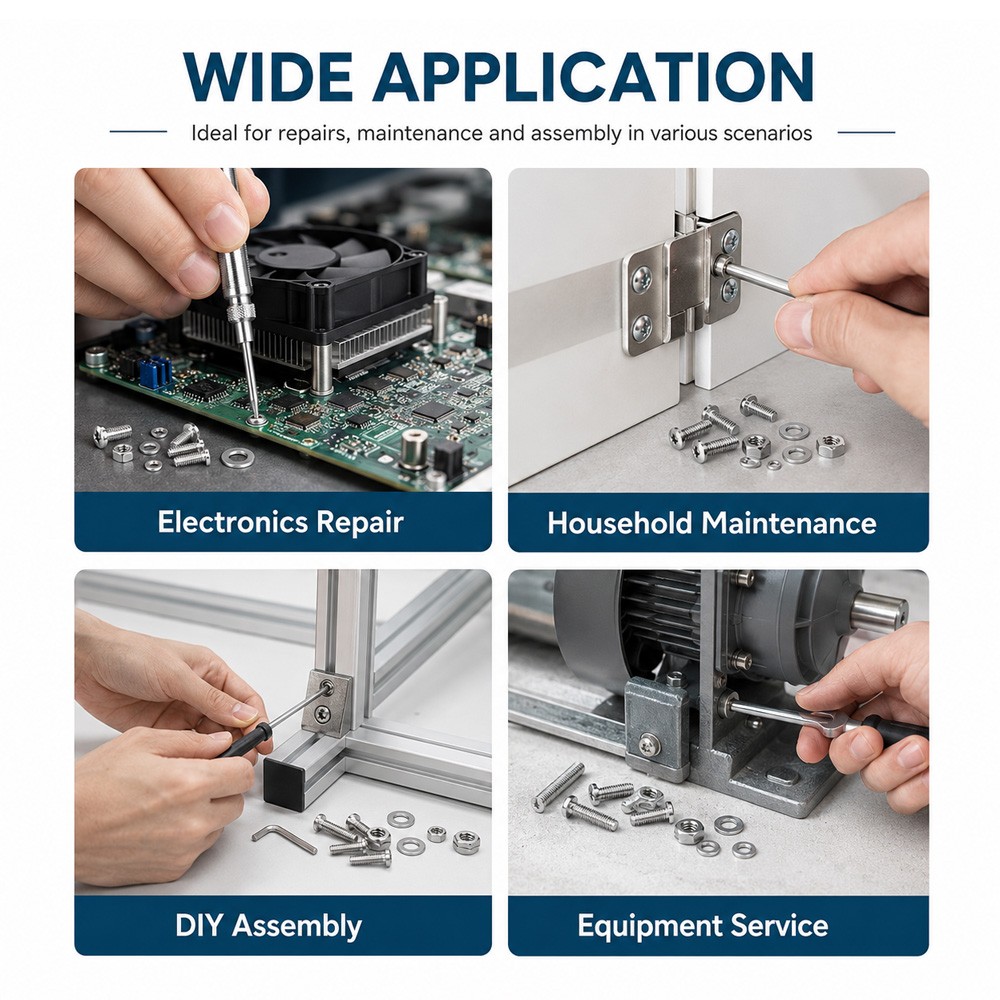 WIDE APPLICATION

Ideal for repairs, maintenance and assembly in various scenarios

Electronics Repair

Household Maintenance

DIY Assembly

Equipment Service