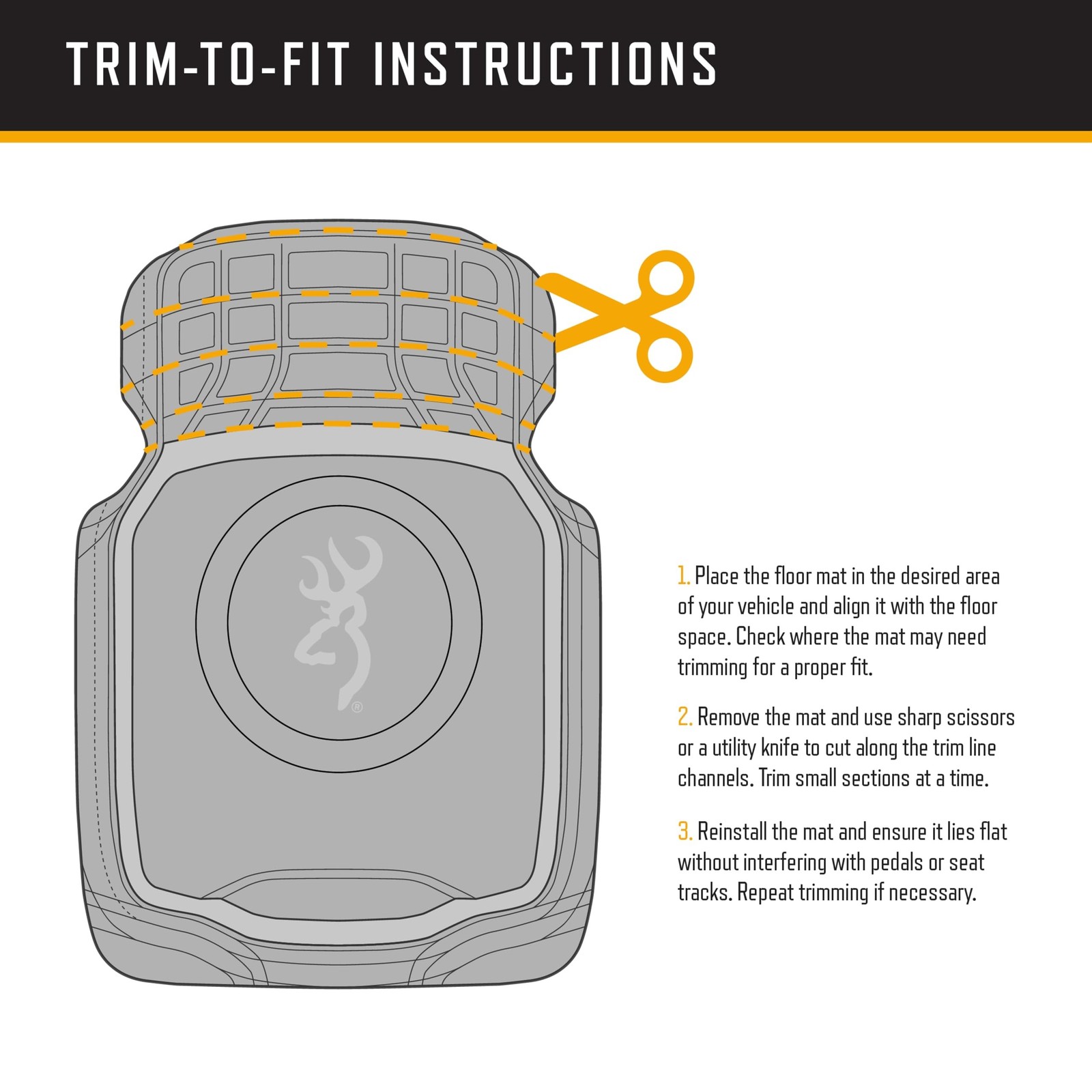 TRIM-TO-FIT INSTRUCTIONS

®

1. Place the floor mat in the desired area of your vehicle and align it with the floor space. Check where the mat may need trimming for a proper fit.

2. Remove the mat and use sharp scissors or a utility knife to cut along the trim line channels. Trim small sections at a time.

3. Reinstall the mat and ensure it lies flat without interfering with pedals or seat tracks. Repeat trimming if necessary.