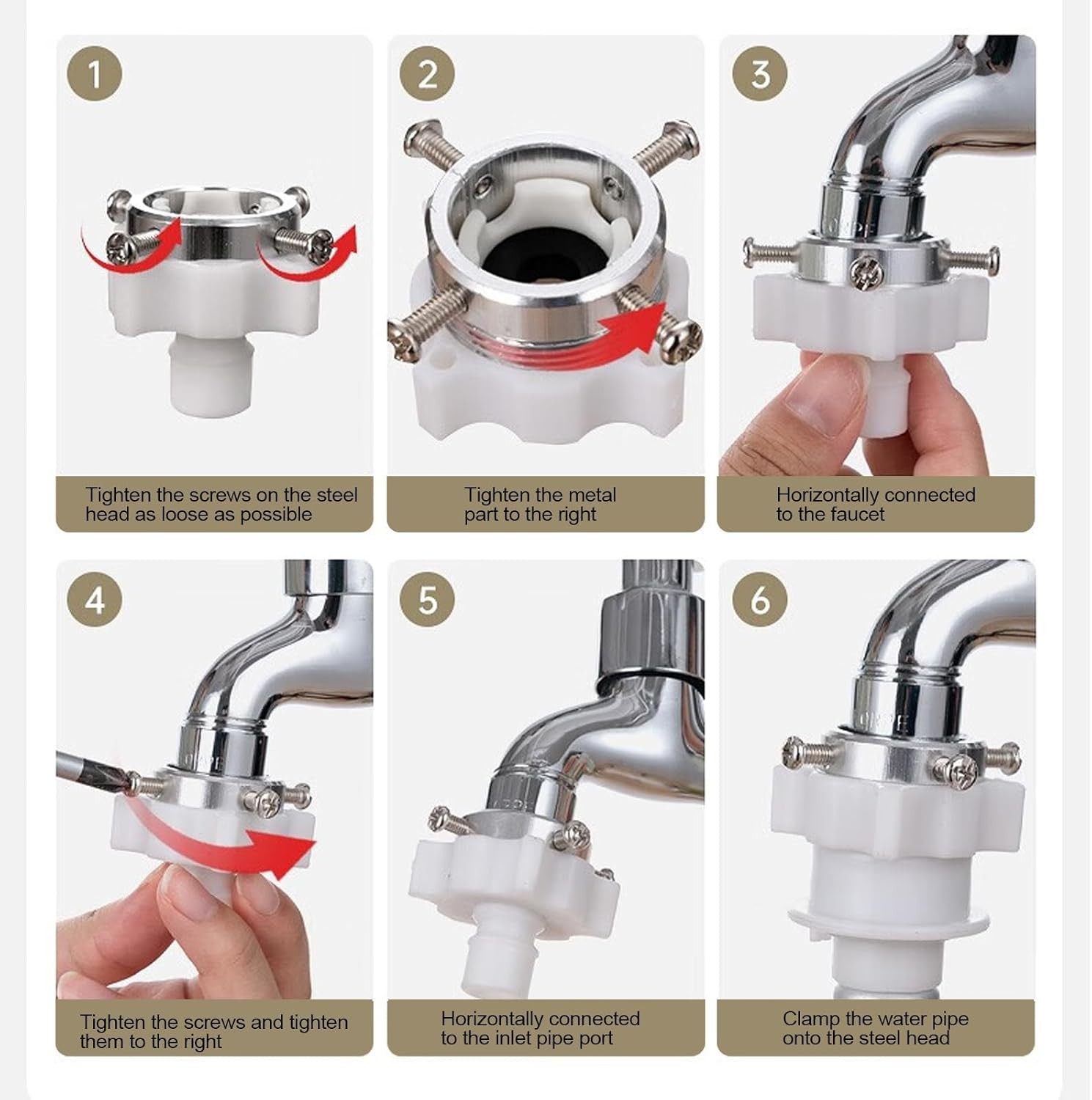 1

Tighten the screws on the steel head as loose as possible

2

Tighten the metal part to the right

3

Horizontally connected to the faucet

4

Tighten the screws and tighten them to the right

5

Horizontally connected to the inlet pipe port

6

Clamp the water pipe onto the steel head