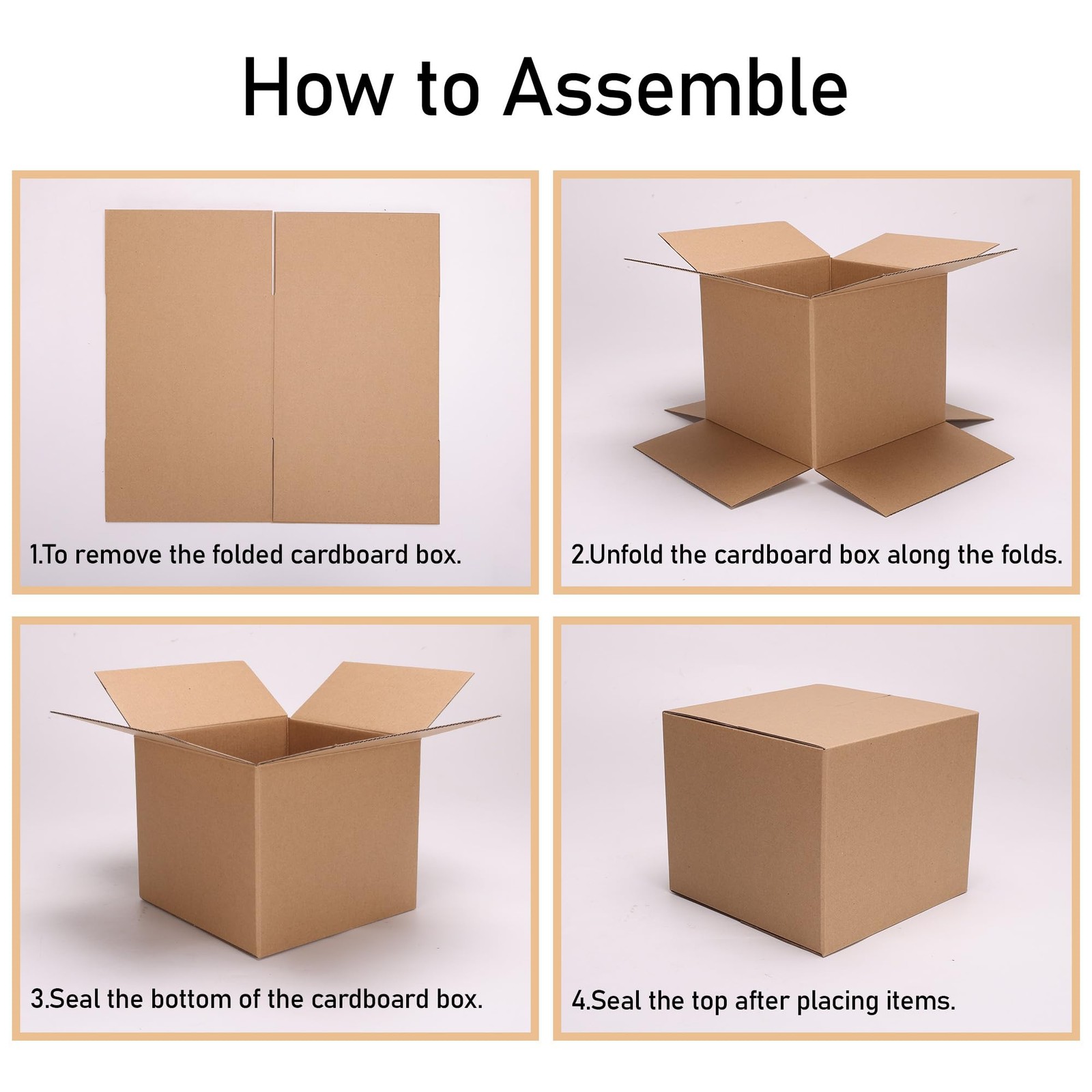 How to Assemble

1.To remove the folded cardboard box.

2.Unfold the cardboard box along the folds.

3.Seal the bottom of the cardboard box.

4.Seal the top after placing items.