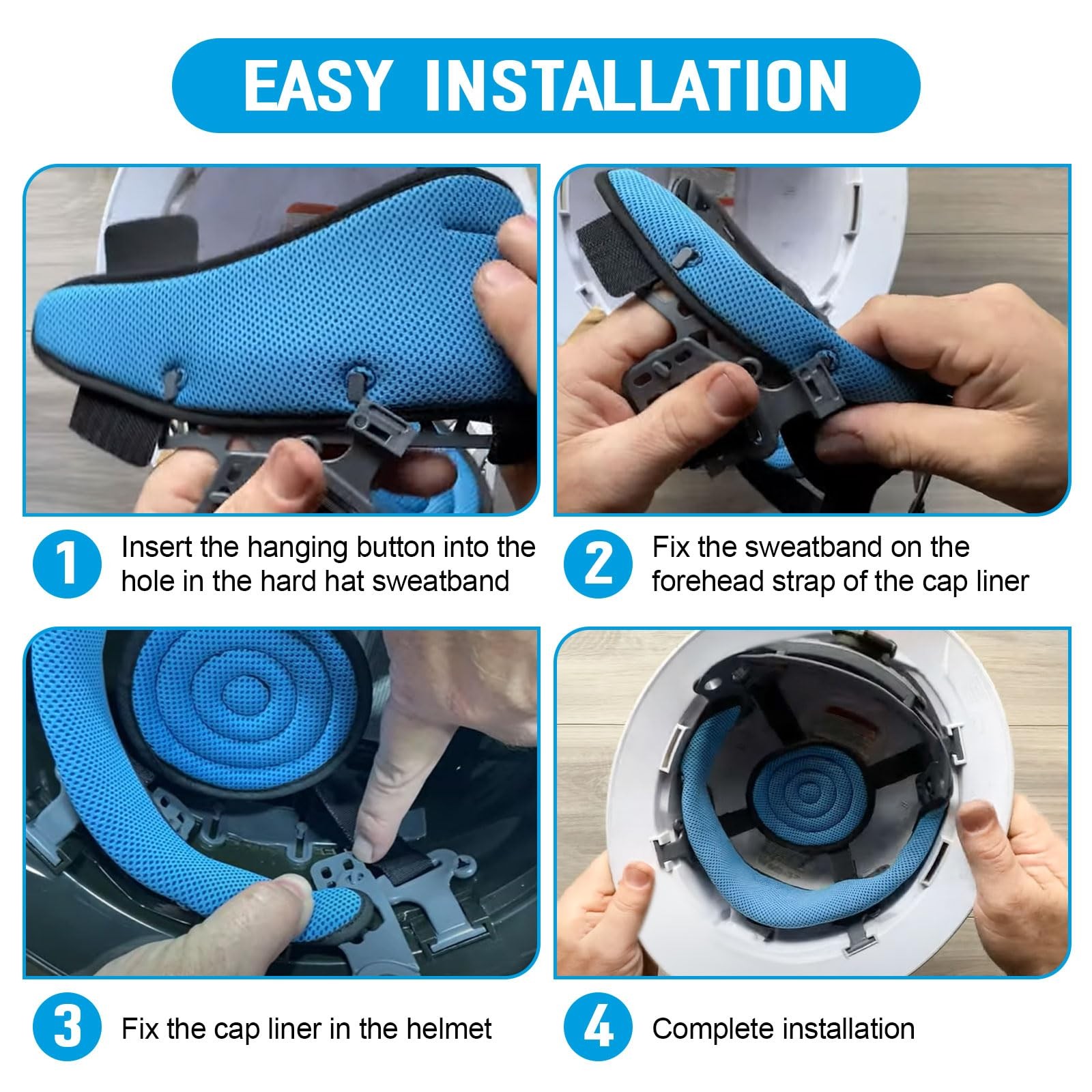 EASY INSTALLATION

1
Insert the hanging button into the hole in the hard hat sweatband

2
Fix the sweatband on the forehead strap of the cap liner

3
Fix the cap liner in the helmet

4
Complete installation