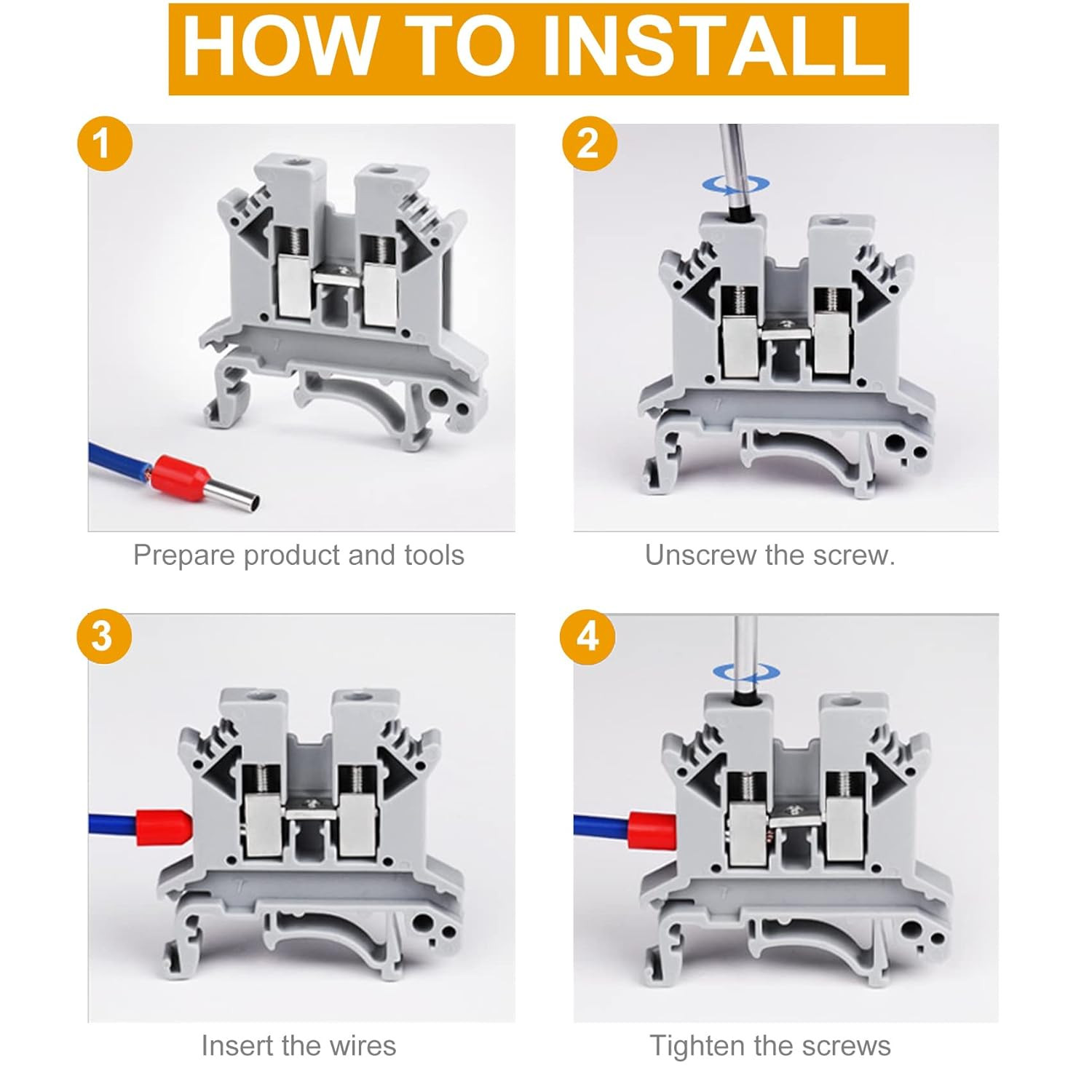 HOW TO INSTALL

1

Prepare product and tools

2

Unscrew the screw.

3

Insert the wires

4

Tighten the screws