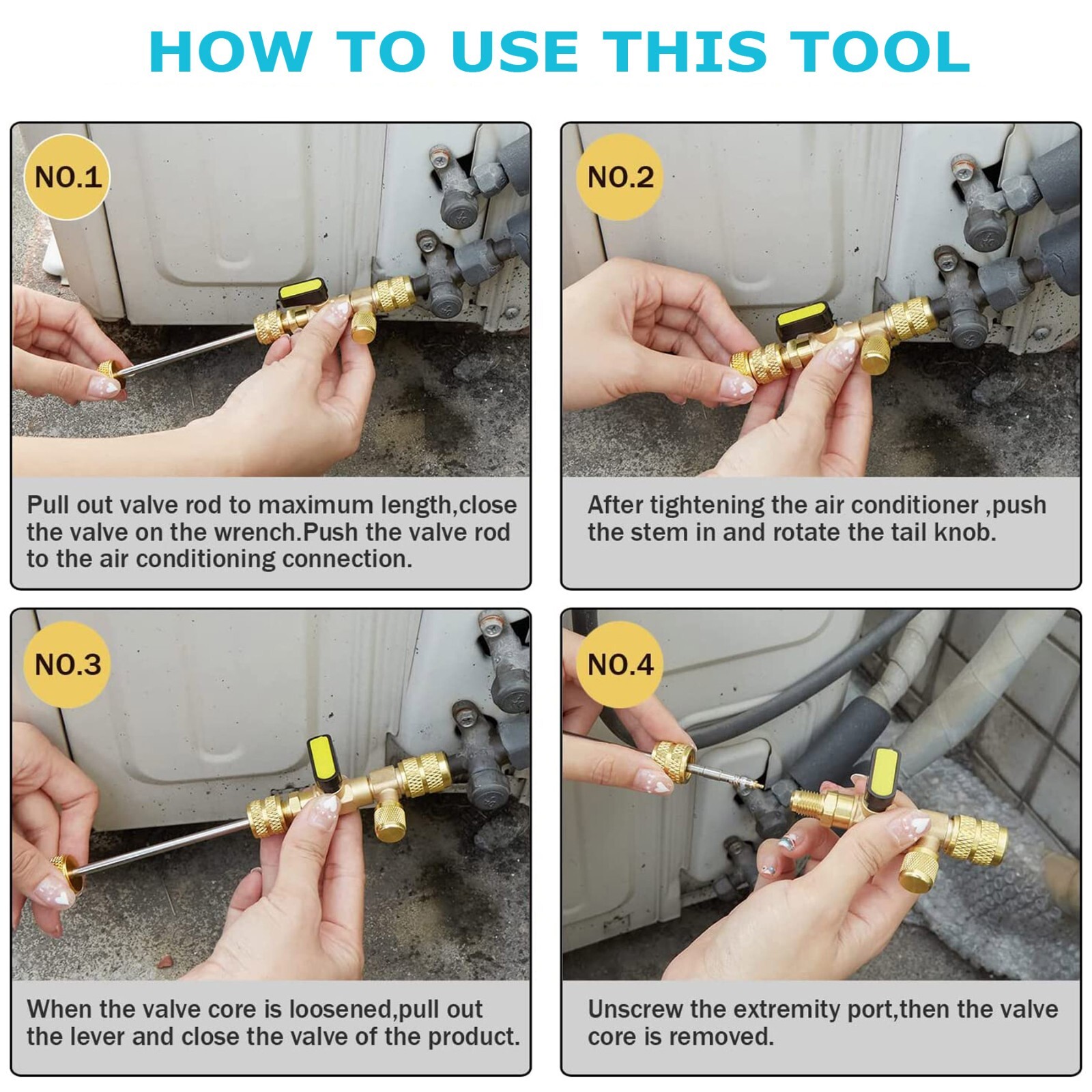 HOW TO USE THIS TOOL

NO.1

Pull out valve rod to maximum length,close the valve on the wrench.Push the valve rod to the air conditioning connection.

NO.2

After tightening the air conditioner ,push the stem in and rotate the tail knob.

NO.3

When the valve core is loosened,pull out the lever and close the valve of the product.

NO.4

Unscrew the extremity port,then the valve core is removed.