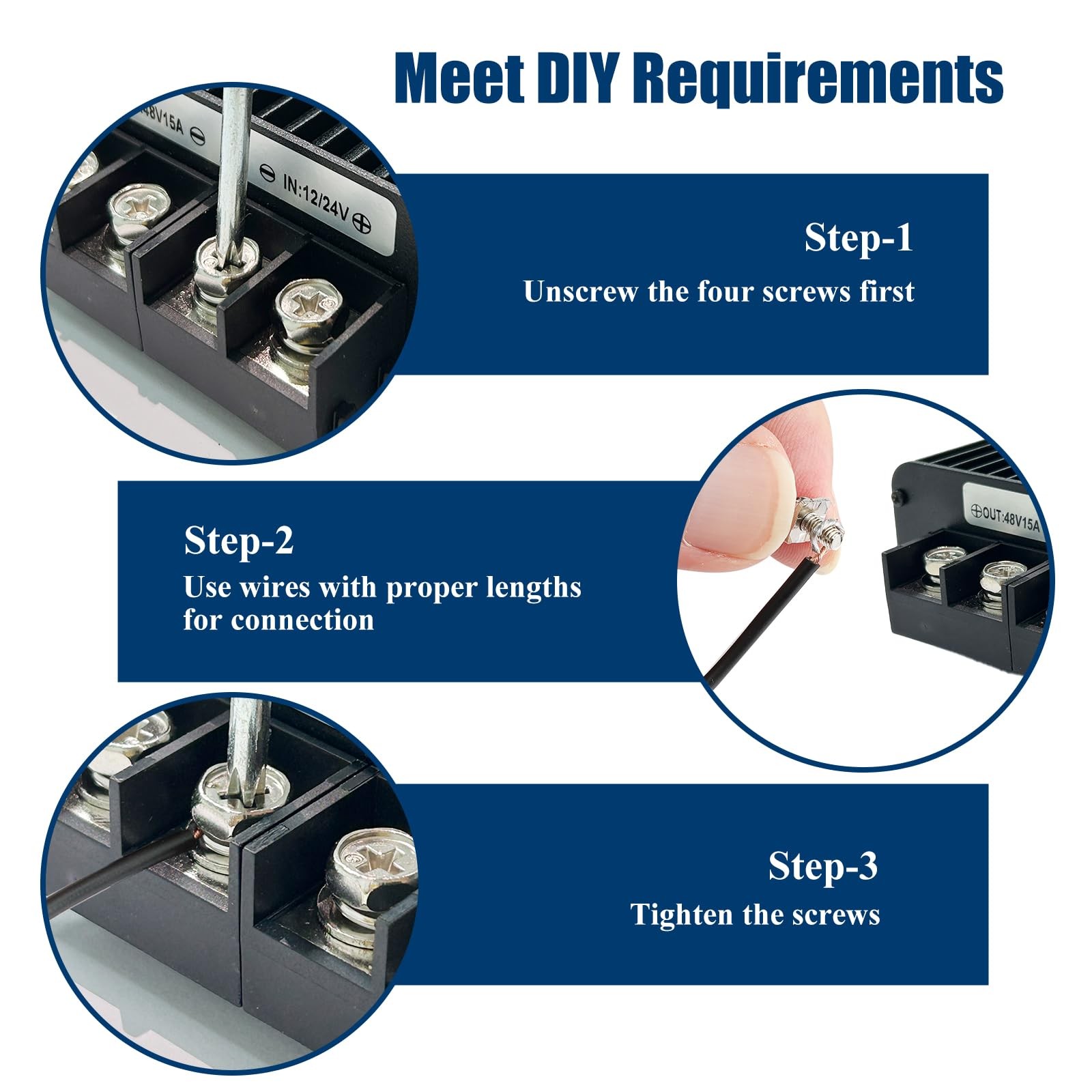 Meet DIY Requirements

48V15A ⊖

⊖ IN:12/24V ⊕

Step-1
Unscrew the four screws first

Step-2
Use wires with proper lengths for connection

⊕OUT:48V15A

Step-3
Tighten the screws