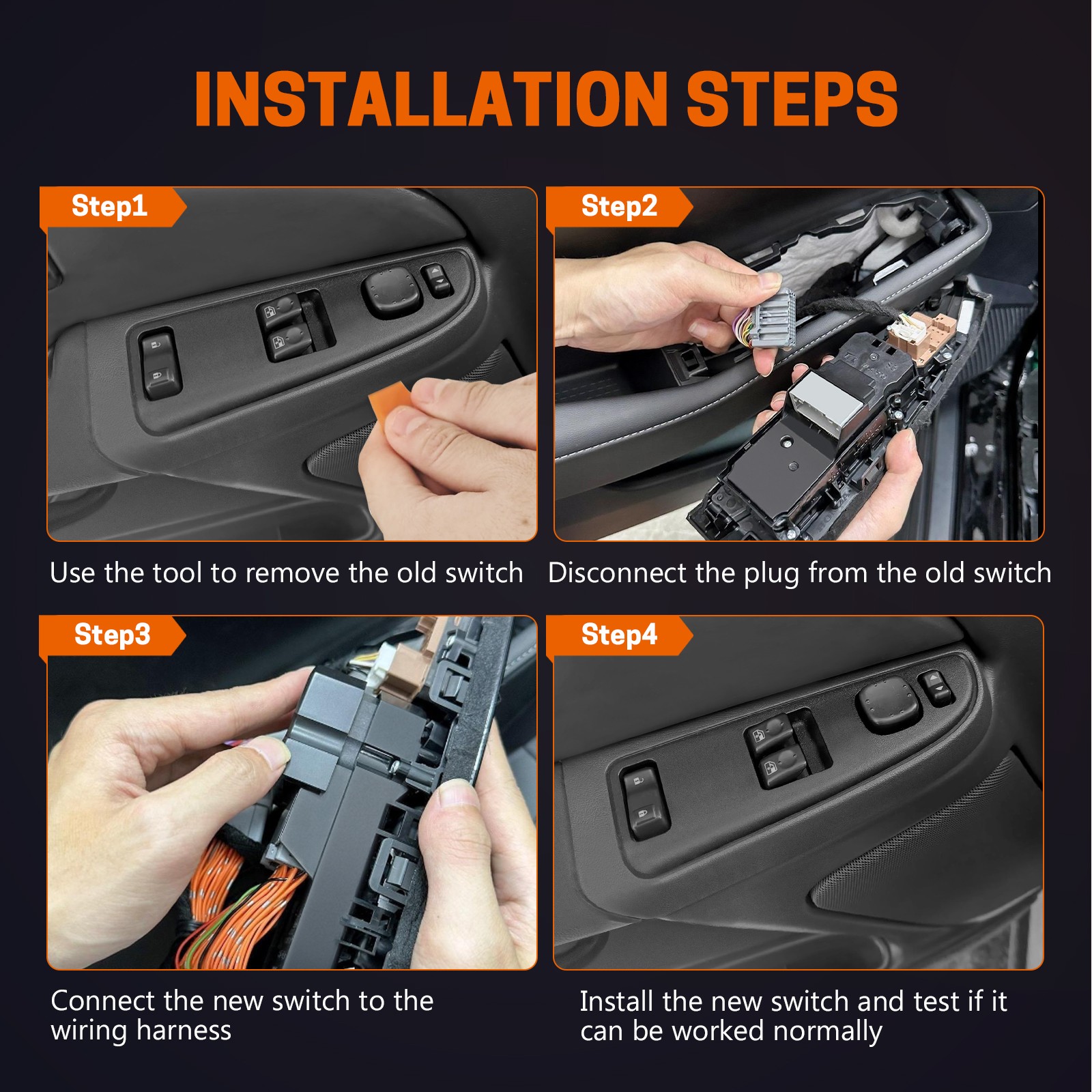 INSTALLATION STEPS

Step1

Use the tool to remove the old switch

Step2

Disconnect the plug from the old switch

Step3

Connect the new switch to the wiring harness

Step4

Install the new switch and test if it can be worked normally