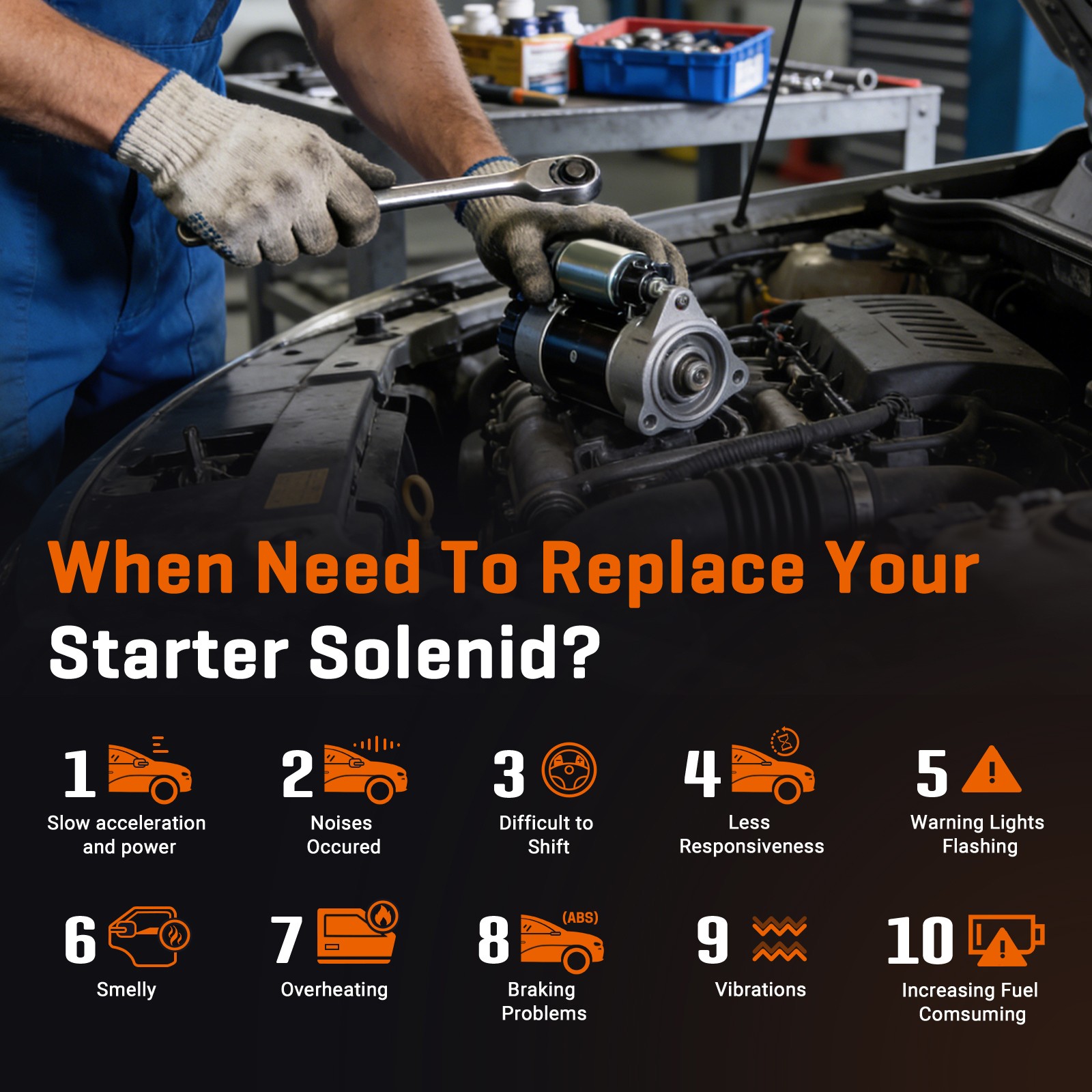 When Need To Replace Your Starter Solenid?

1 Slow acceleration and power

2 Noises Occured

3 Difficult to Shift

4 Less Responsiveness

5 Warning Lights Flashing

6 Smelly

7 Overheating

8 (ABS) Braking Problems

9 Vibrations

10 Increasing Fuel Comsuming