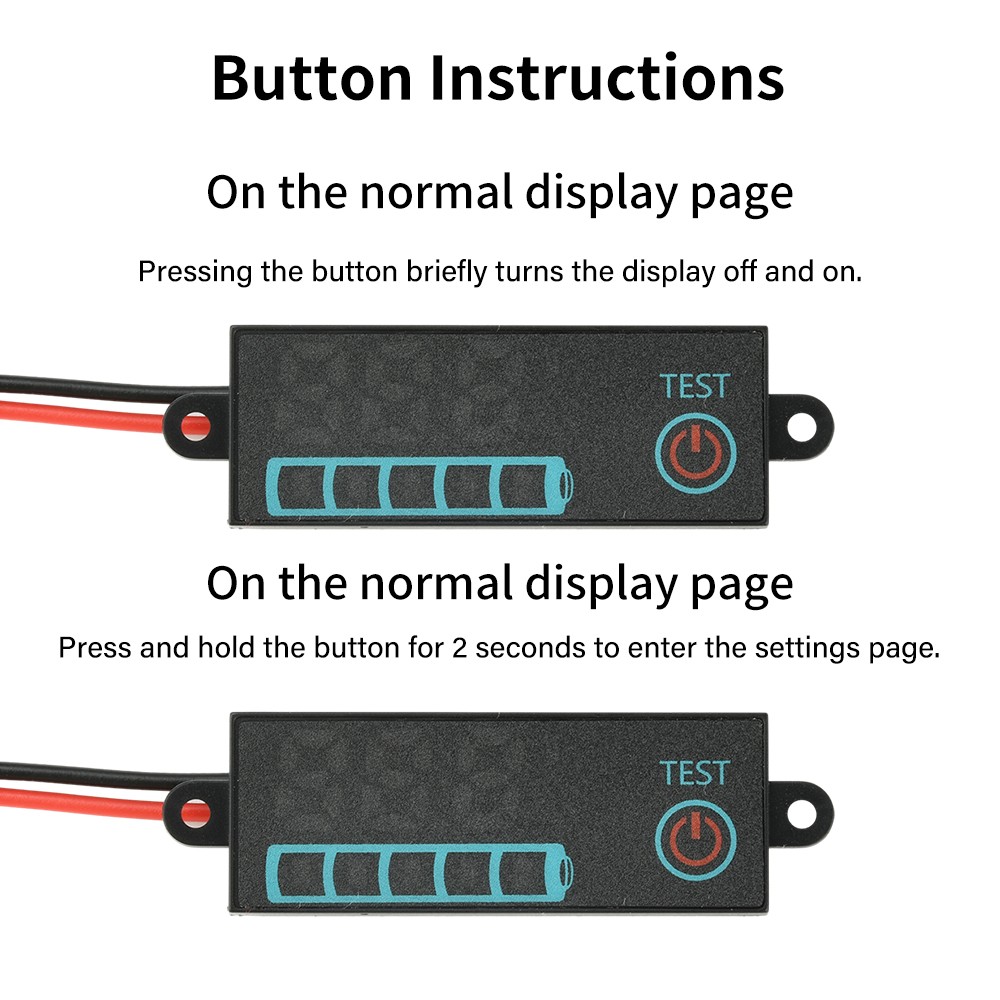 Button Instructions

On the normal display page

Pressing the button briefly turns the display off and on.

TEST

On the normal display page

Press and hold the button for 2 seconds to enter the settings page.

TEST