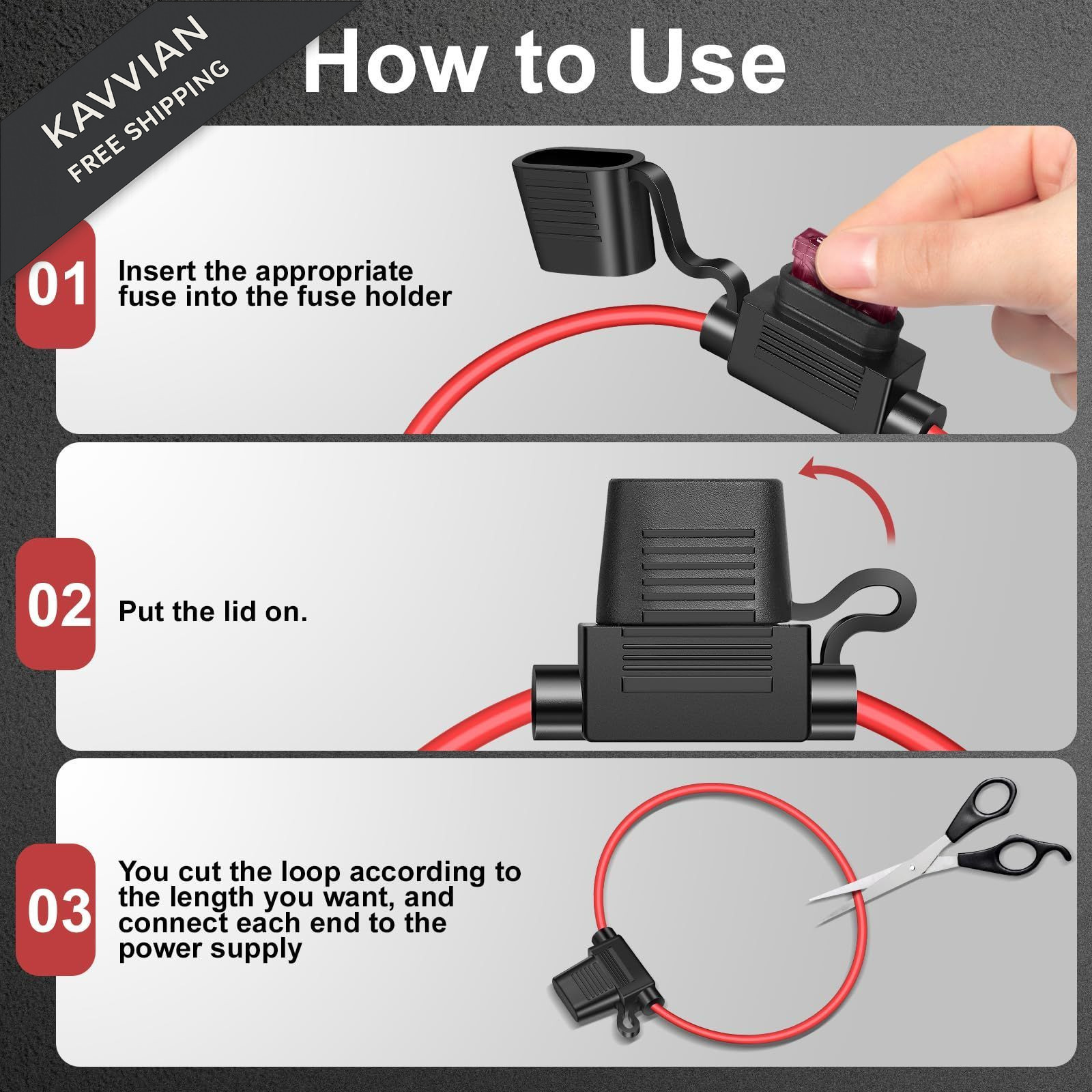 KAVVIAN
FREE SHIPPING

How to Use

01 Insert the appropriate fuse into the fuse holder

02 Put the lid on.

03 You cut the loop according to the length you want, and connect each end to the power supply