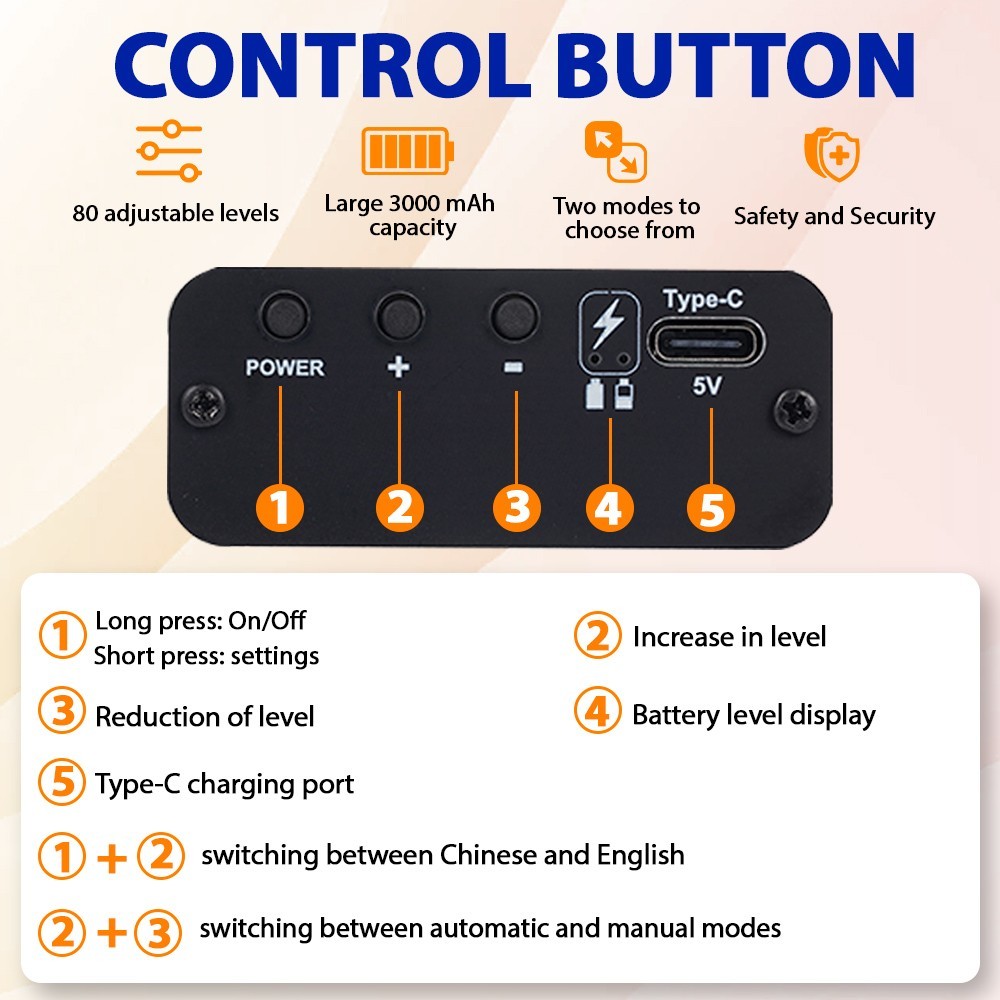 CONTROL BUTTON

80 adjustable levels

Large 3000 mAh capacity

Two modes to choose from

Safety and Security

POWER

+

-

Type-C

5V

1

2

3

4

5

① Long press: On/Off
Short press: settings

② Increase in level

③ Reduction of level

④ Battery level display

⑤ Type-C charging port

① + ② switching between Chinese and English

② + ③ switching between automatic and manual modes