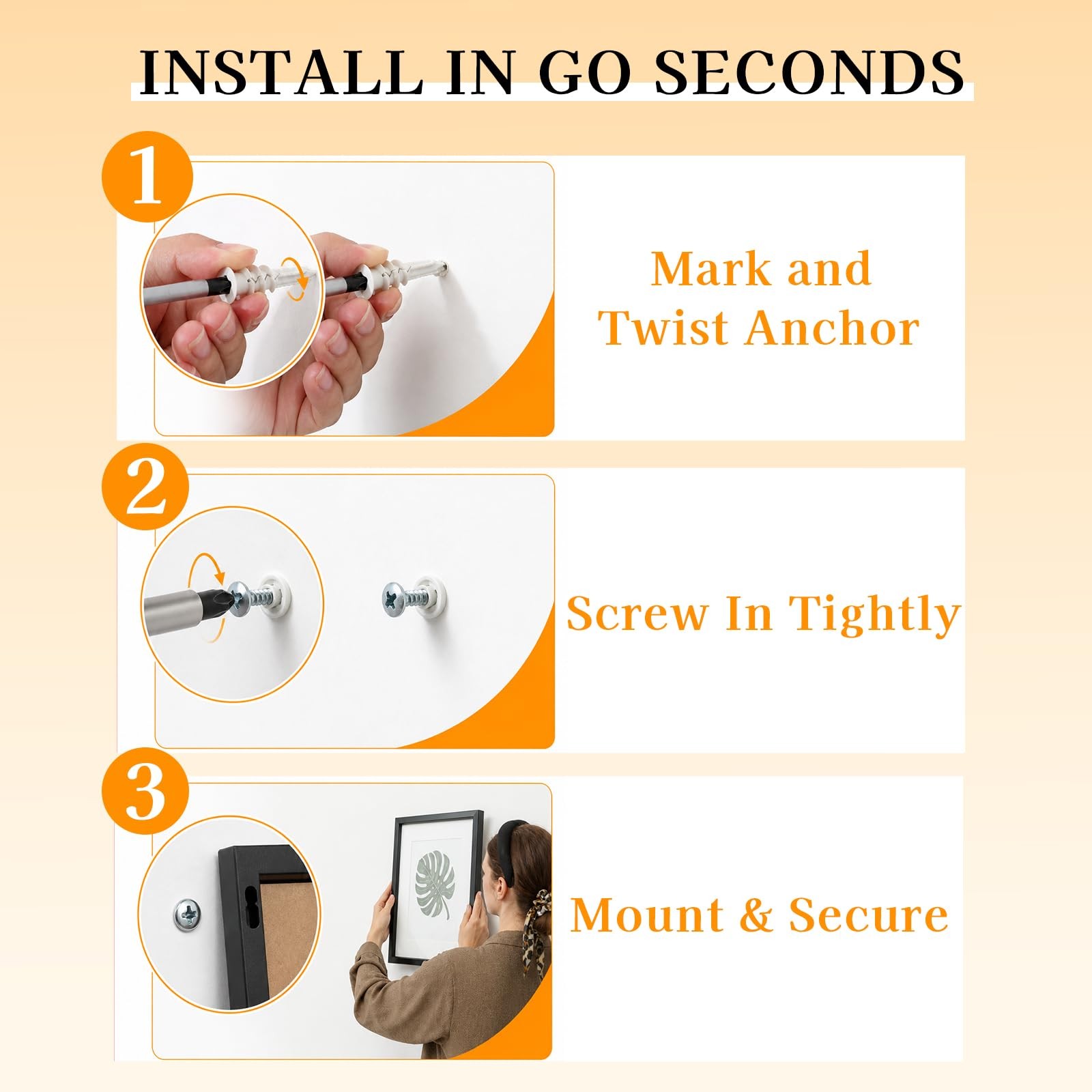 INSTALL IN GO SECONDS

1

Mark and Twist Anchor

2

Screw In Tightly

3

Mount & Secure