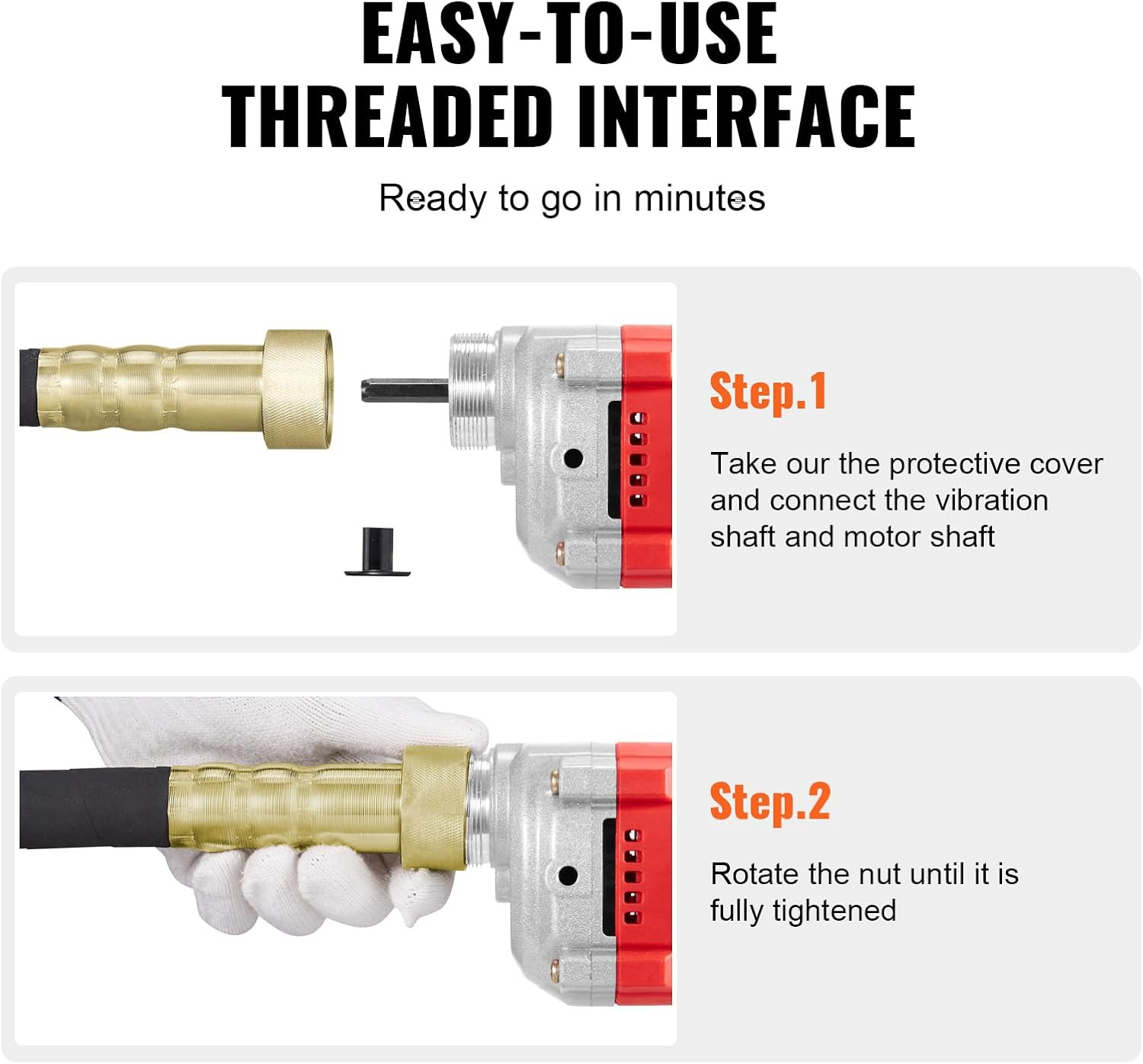 EASY-TO-USE THREADED INTERFACE

Ready to go in minutes

Step.1

Take our the protective cover and connect the vibration shaft and motor shaft

Step.2

Rotate the nut until it is fully tightened