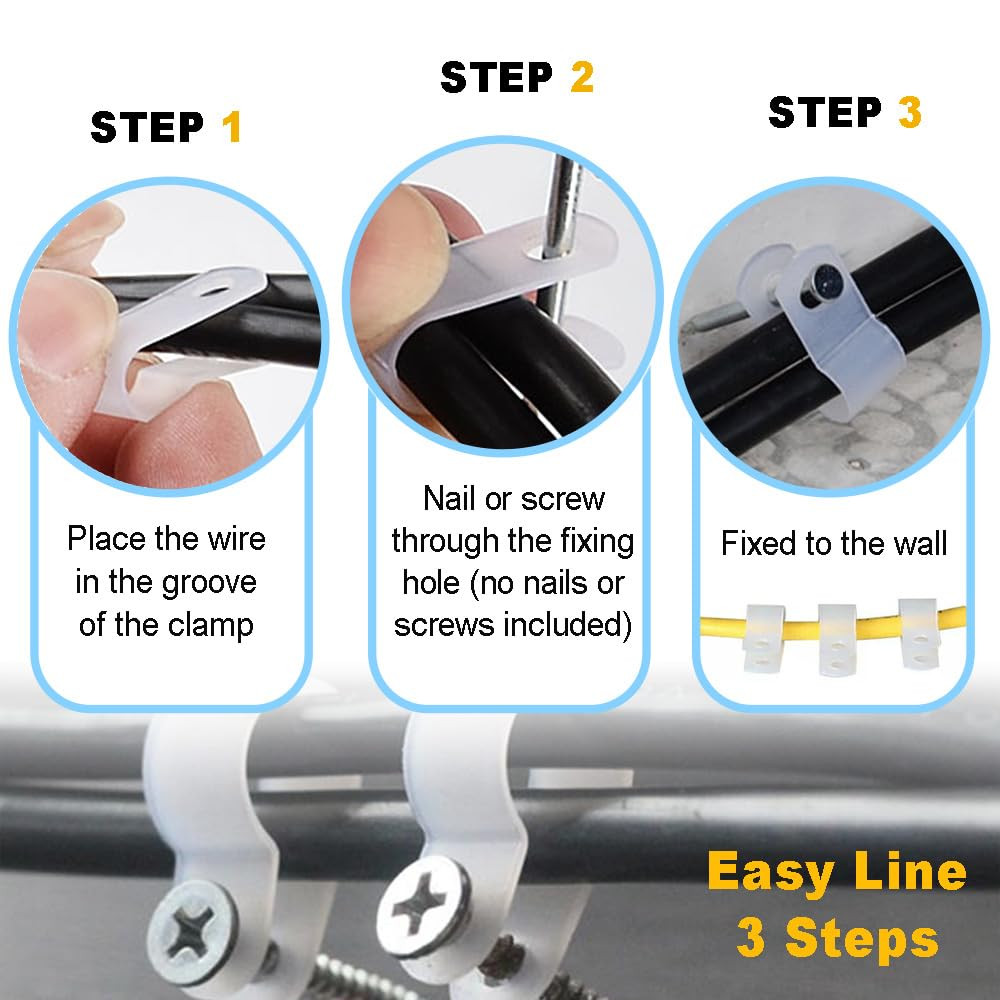 STEP 1

Place the wire in the groove of the clamp

STEP 2

Nail or screw through the fixing hole (no nails or screws included)

STEP 3

Fixed to the wall

Easy Line
3 Steps