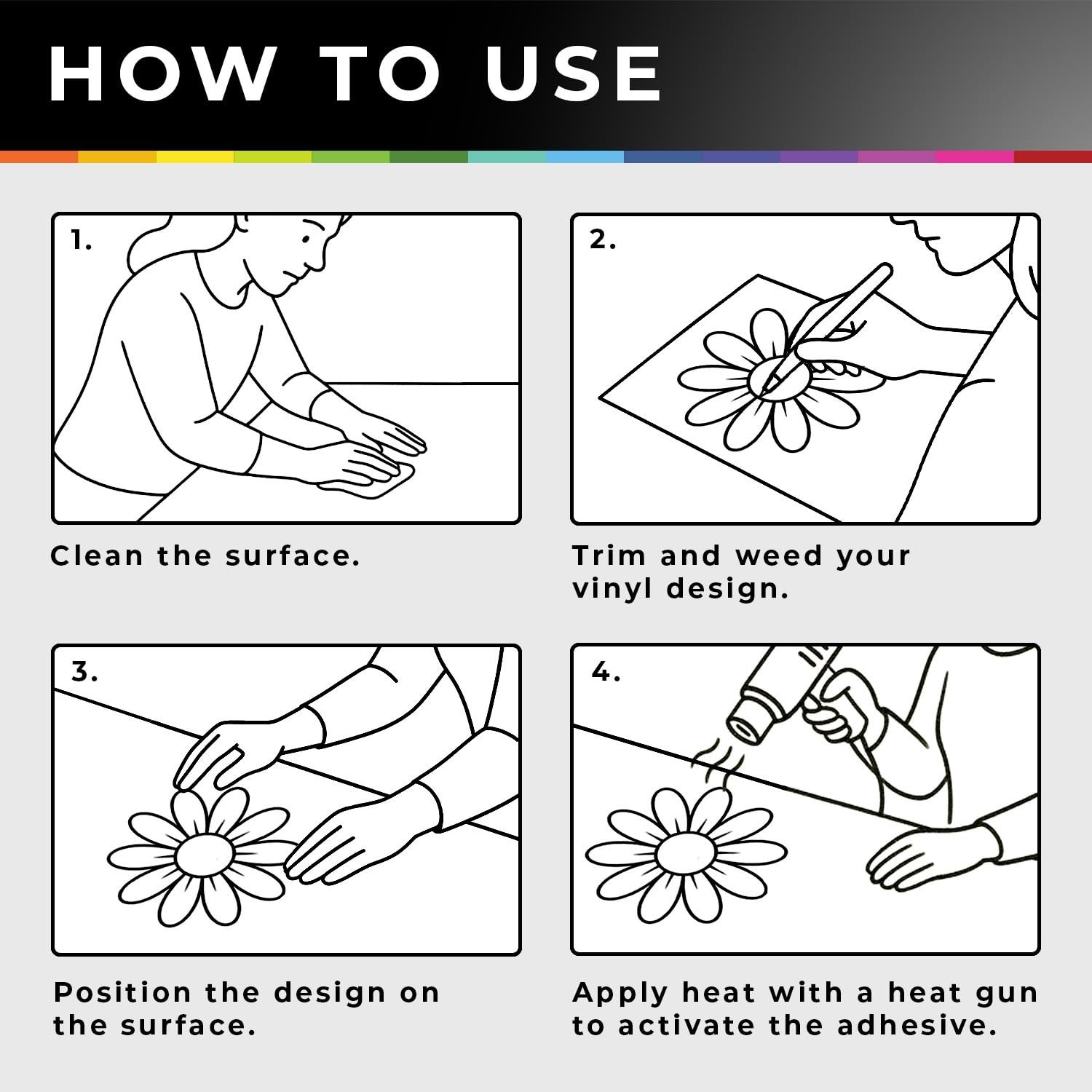 HOW TO USE

1.

Clean the surface.

2.

Trim and weed your vinyl design.

3.

Position the design on the surface.

4.

Apply heat with a heat gun to activate the adhesive.