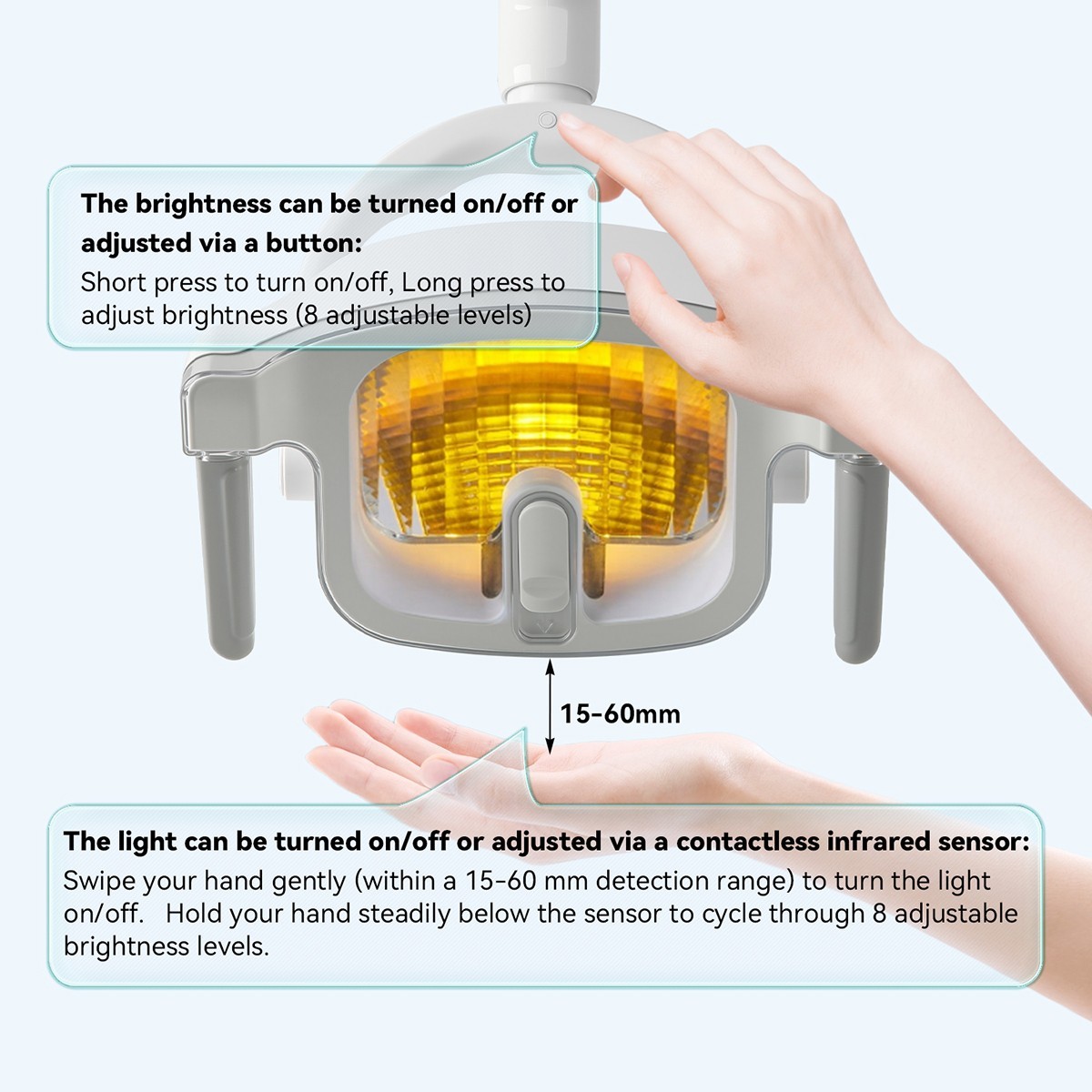 The brightness can be turned on/off or adjusted via a button:
Short press to turn on/off, Long press to adjust brightness (8 adjustable levels)

15-60mm

The light can be turned on/off or adjusted via a contactless infrared sensor:
Swipe your hand gently (within a 15-60 mm detection range) to turn the light on/off.   Hold your hand steadily below the sensor to cycle through 8 adjustable brightness levels.