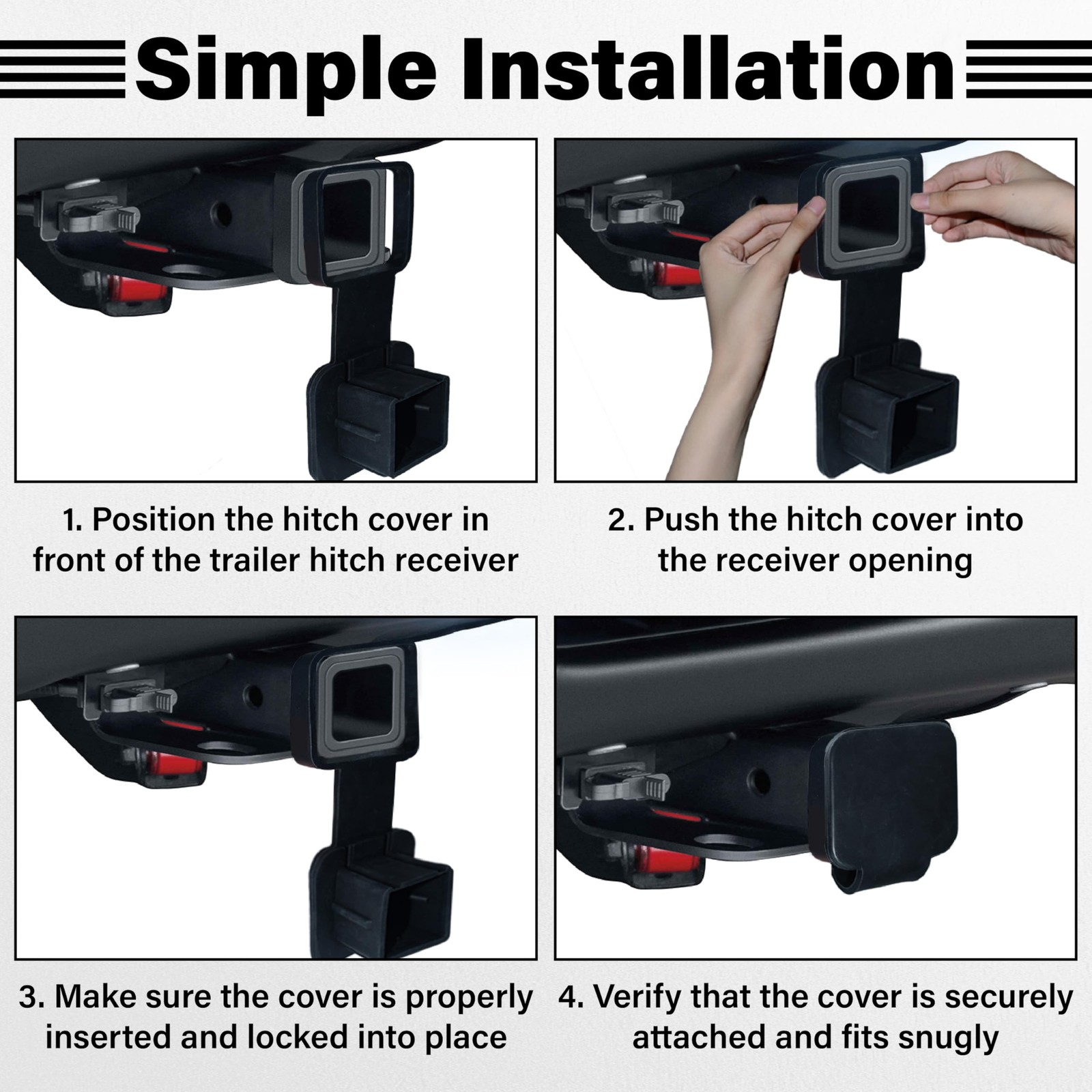 Simple Installation

1. Position the hitch cover in front of the trailer hitch receiver

2. Push the hitch cover into the receiver opening

3. Make sure the cover is properly inserted and locked into place

4. Verify that the cover is securely attached and fits snugly