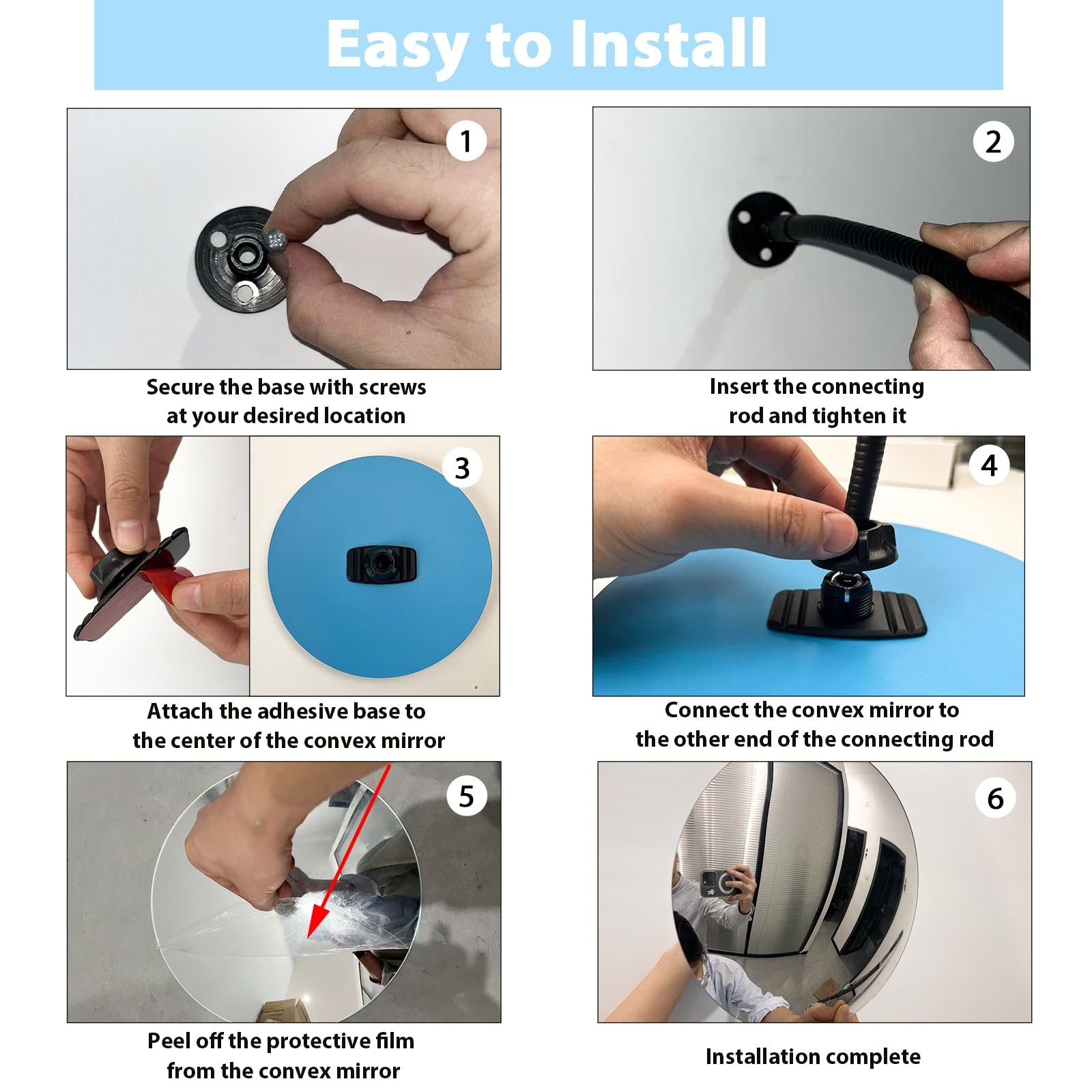 Easy to Install

1

Secure the base with screws at your desired location

2

Insert the connecting rod and tighten it

3

Attach the adhesive base to the center of the convex mirror

4

Connect the convex mirror to the other end of the connecting rod

5

Peel off the protective film from the convex mirror

6

Installation complete