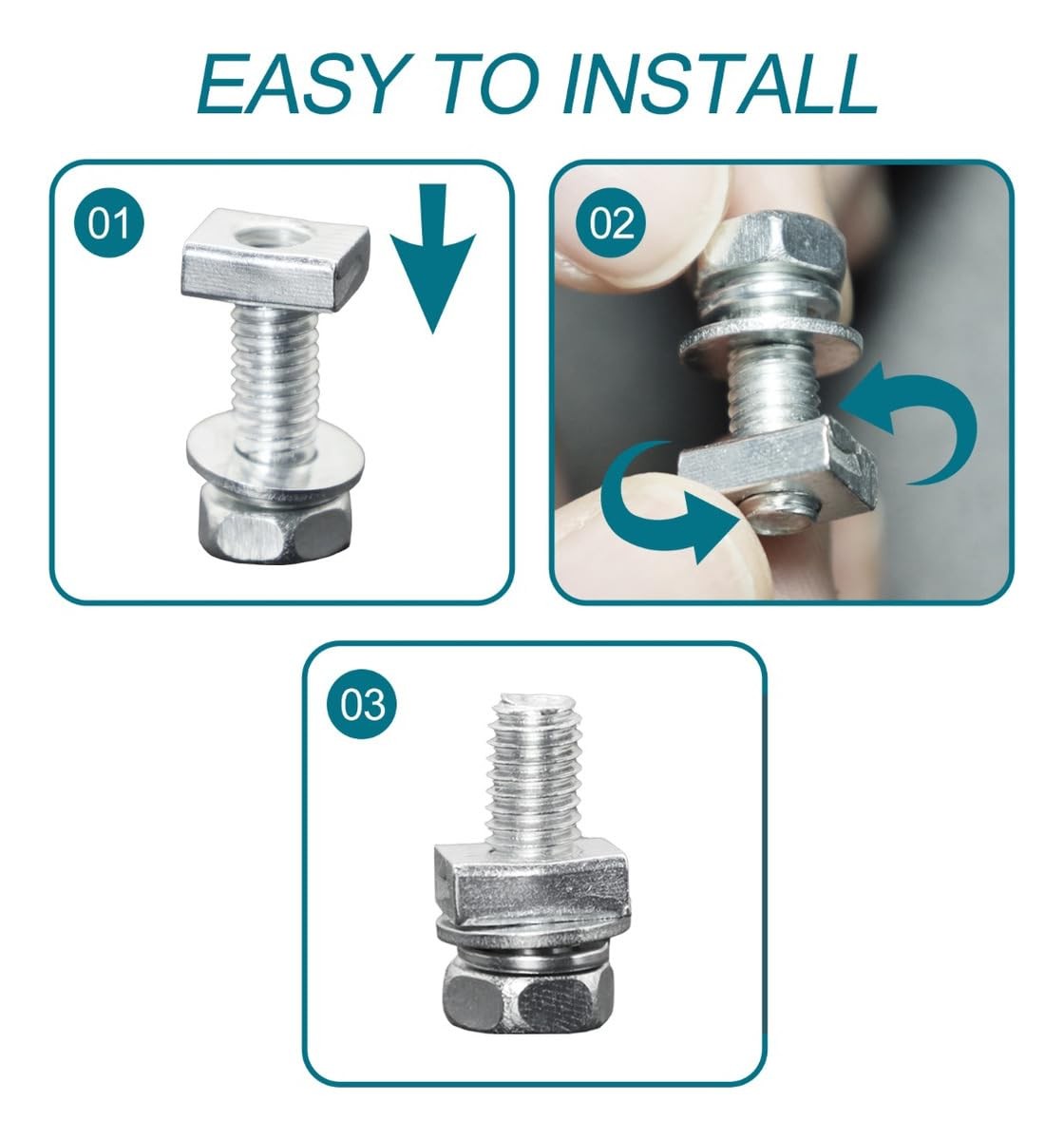 EASY TO INSTALL

01

02

03