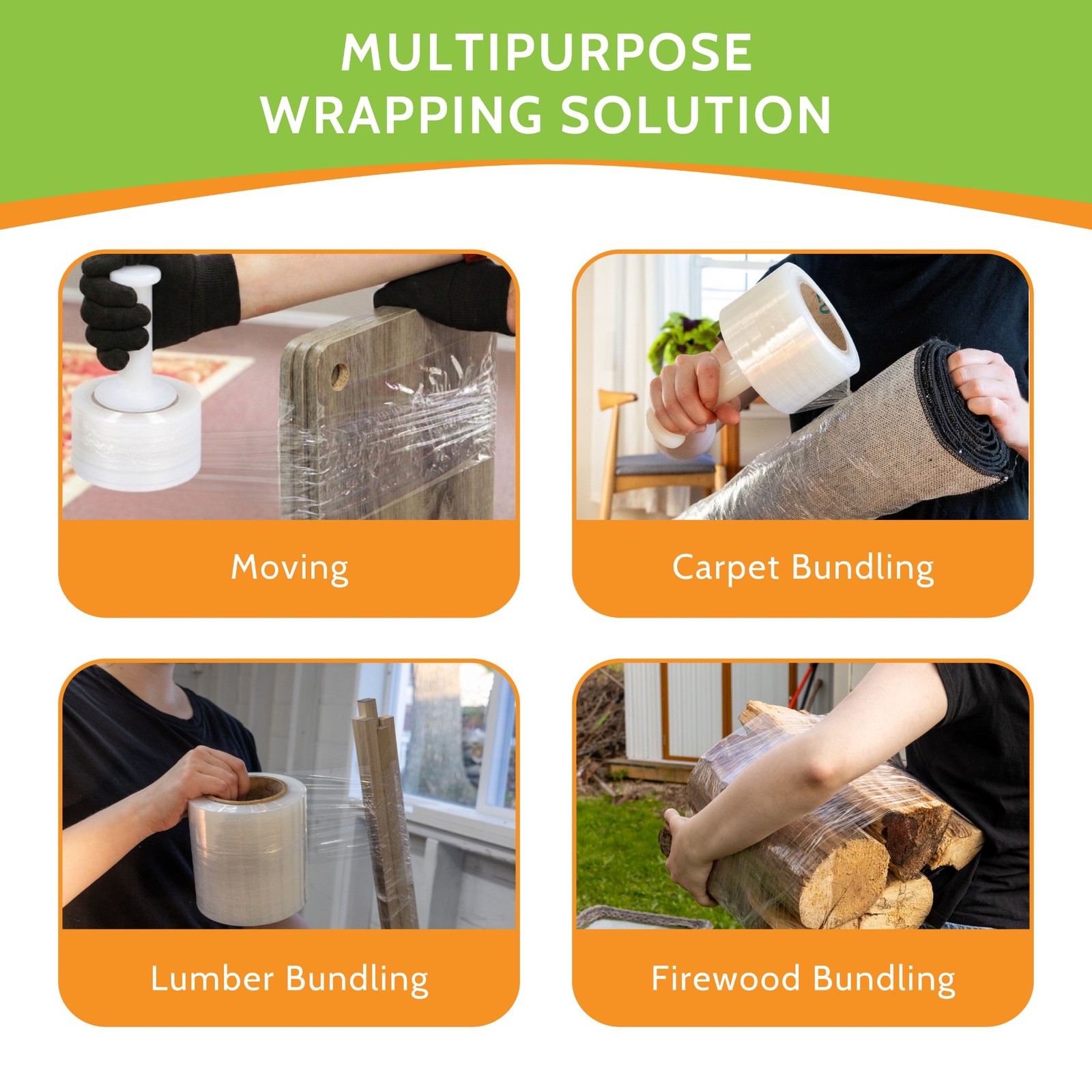 MULTIPURPOSE WRAPPING SOLUTION

Moving

Carpet Bundling

Lumber Bundling

Firewood Bundling