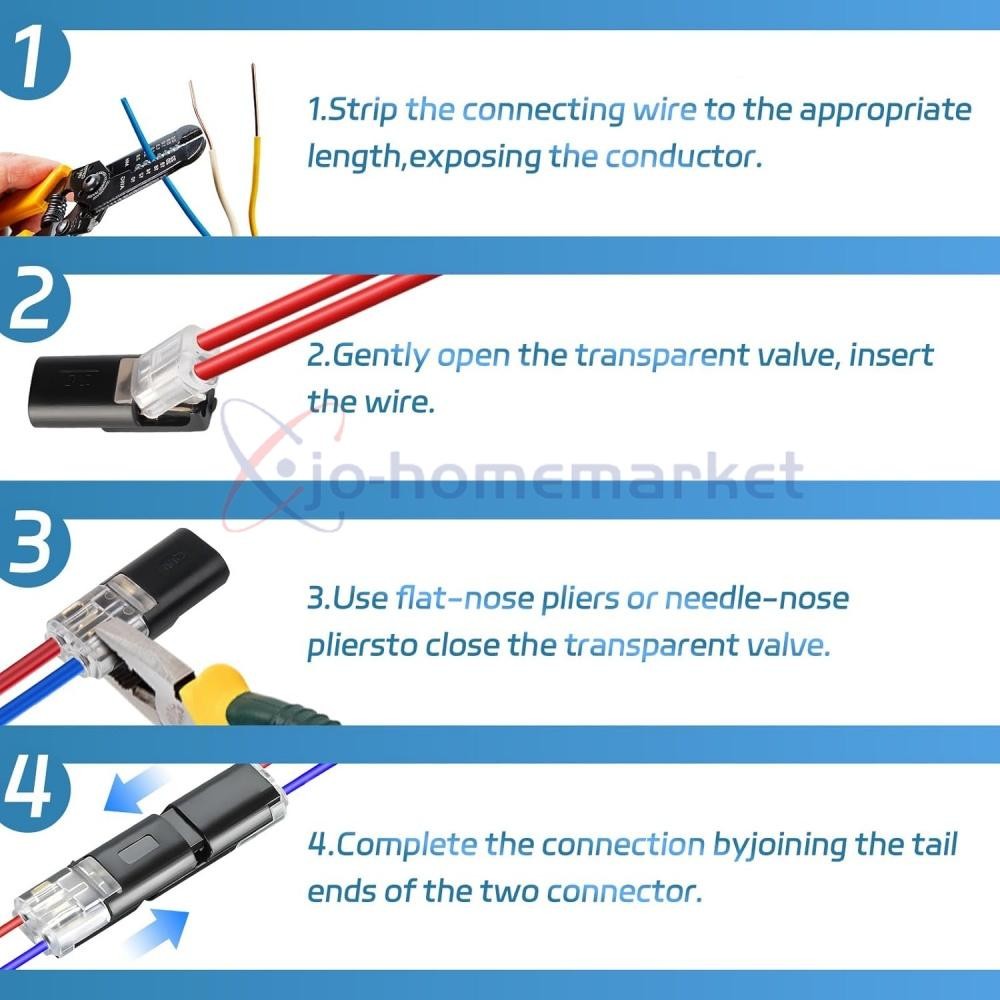 1

1.Strip the connecting wire to the appropriate length,exposing the conductor.

2

2.Gently open the transparent valve, insert the wire.

jo-homemarket

3

3.Use flat-nose pliers or needle-nose pliersto close the transparent valve.

4

4.Complete the connection byjoining the tail ends of the two connector.