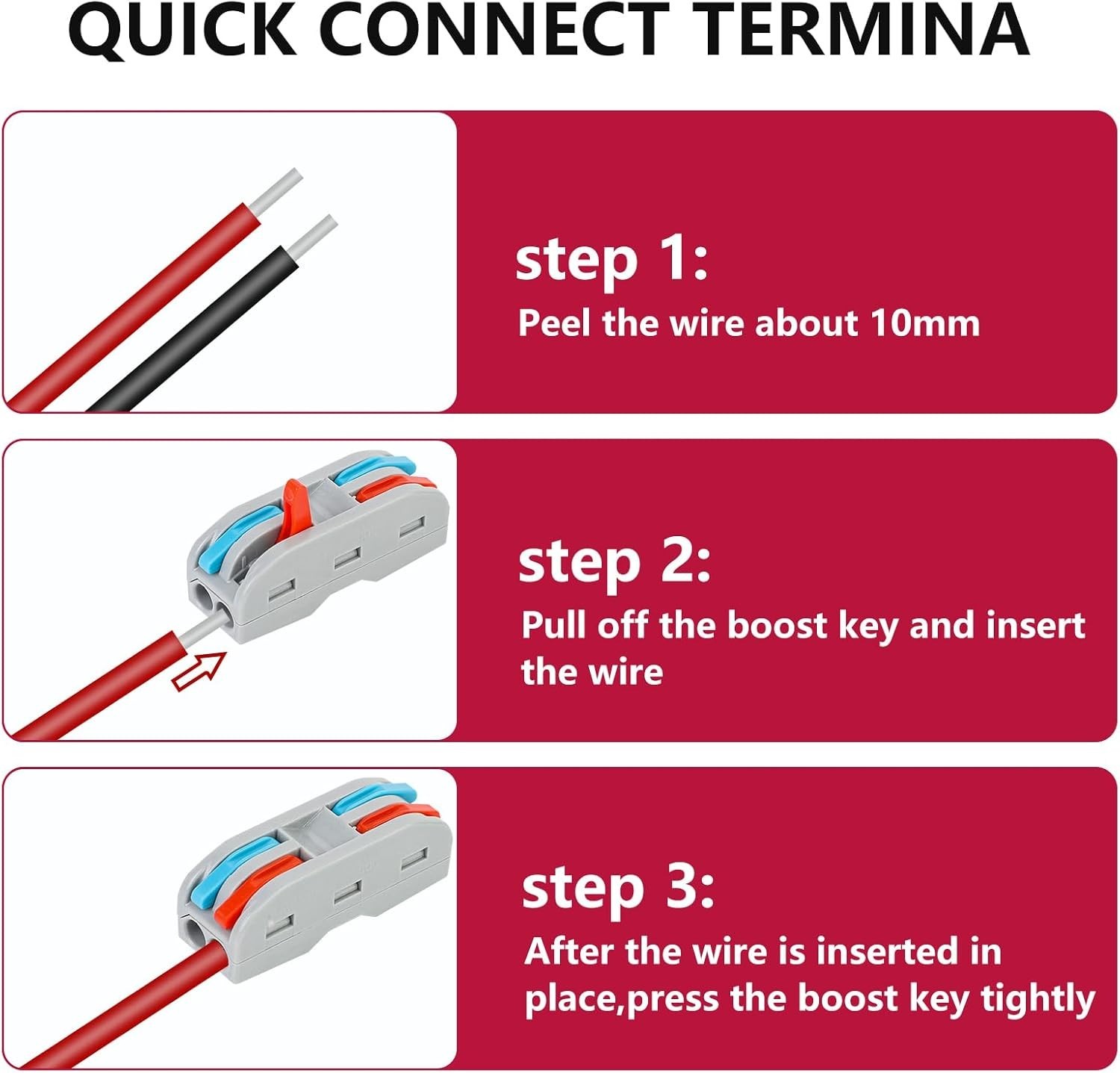 QUICK CONNECT TERMINA

step 1:
Peel the wire about 10mm

step 2:
Pull off the boost key and insert the wire

step 3:
After the wire is inserted in place,press the boost key tightly