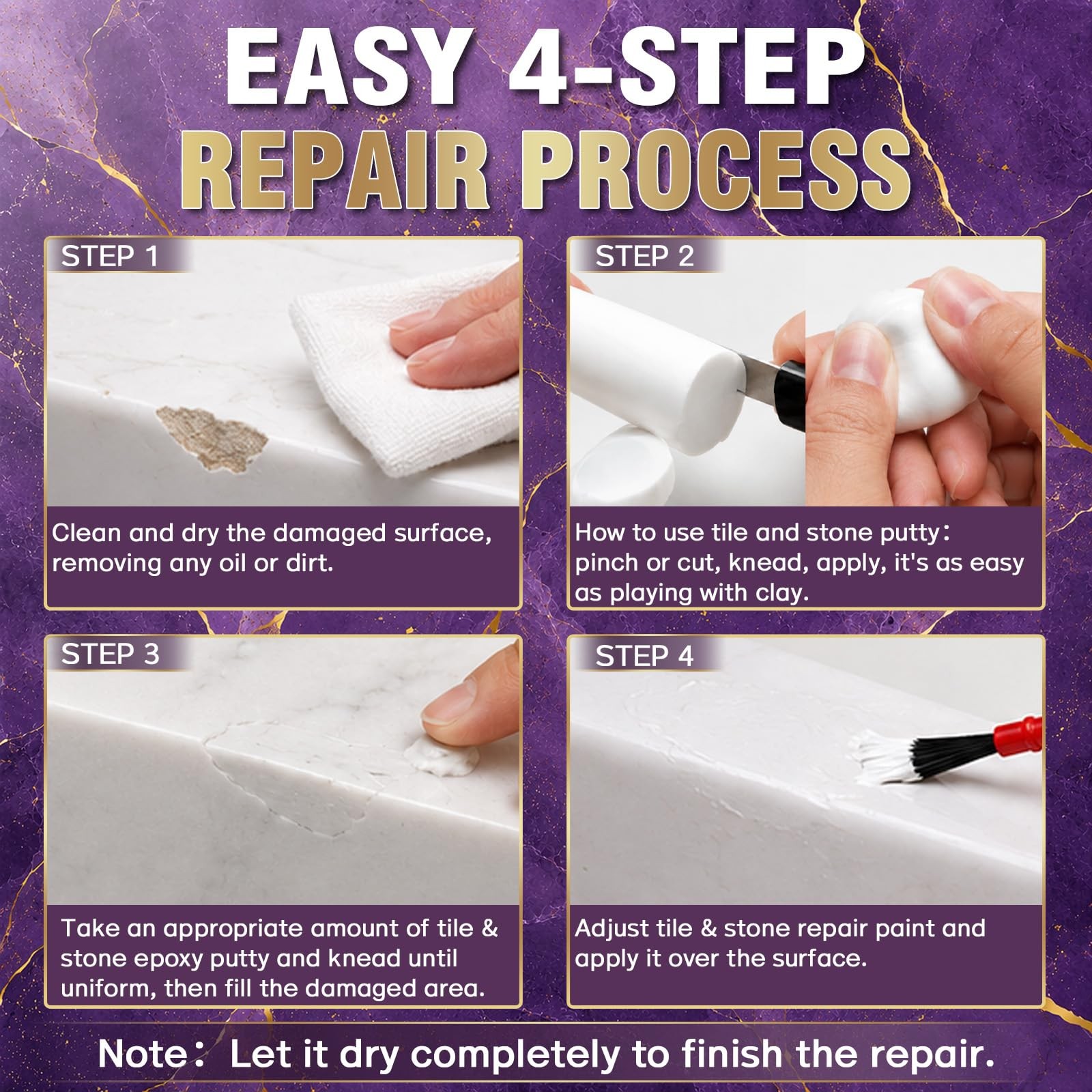 EASY 4-STEP
REPAIR PROCESS

STEP 1

Clean and dry the damaged surface, removing any oil or dirt.

STEP 2

How to use tile and stone putty: pinch or cut, knead, apply, it's as easy as playing with clay.

STEP 3

Take an appropriate amount of tile & stone epoxy putty and knead until uniform, then fill the damaged area.

STEP 4

Adjust tile & stone repair paint and apply it over the surface.

Note: Let it dry completely to finish the repair.