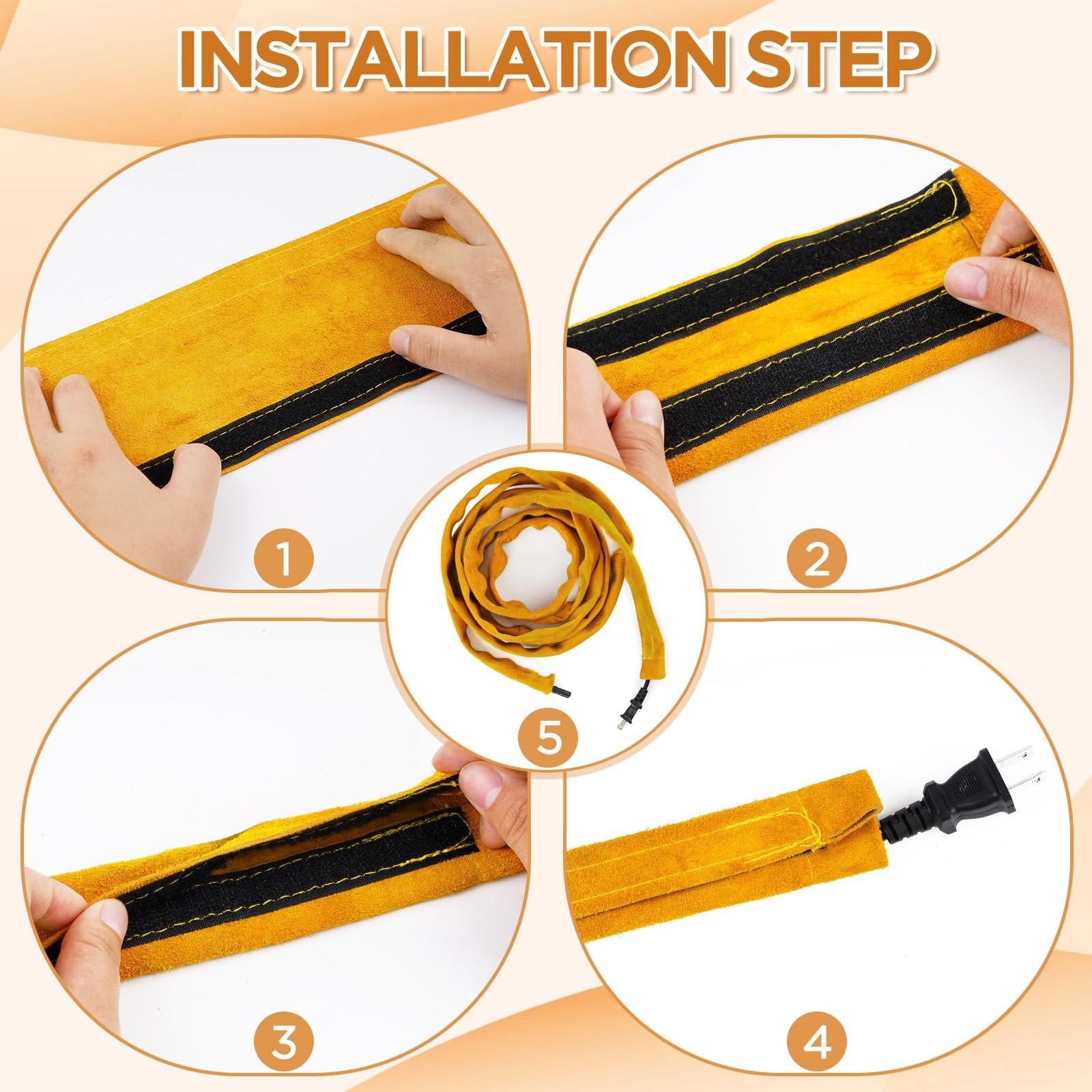 INSTALLATION STEP

1

2

5

3

4