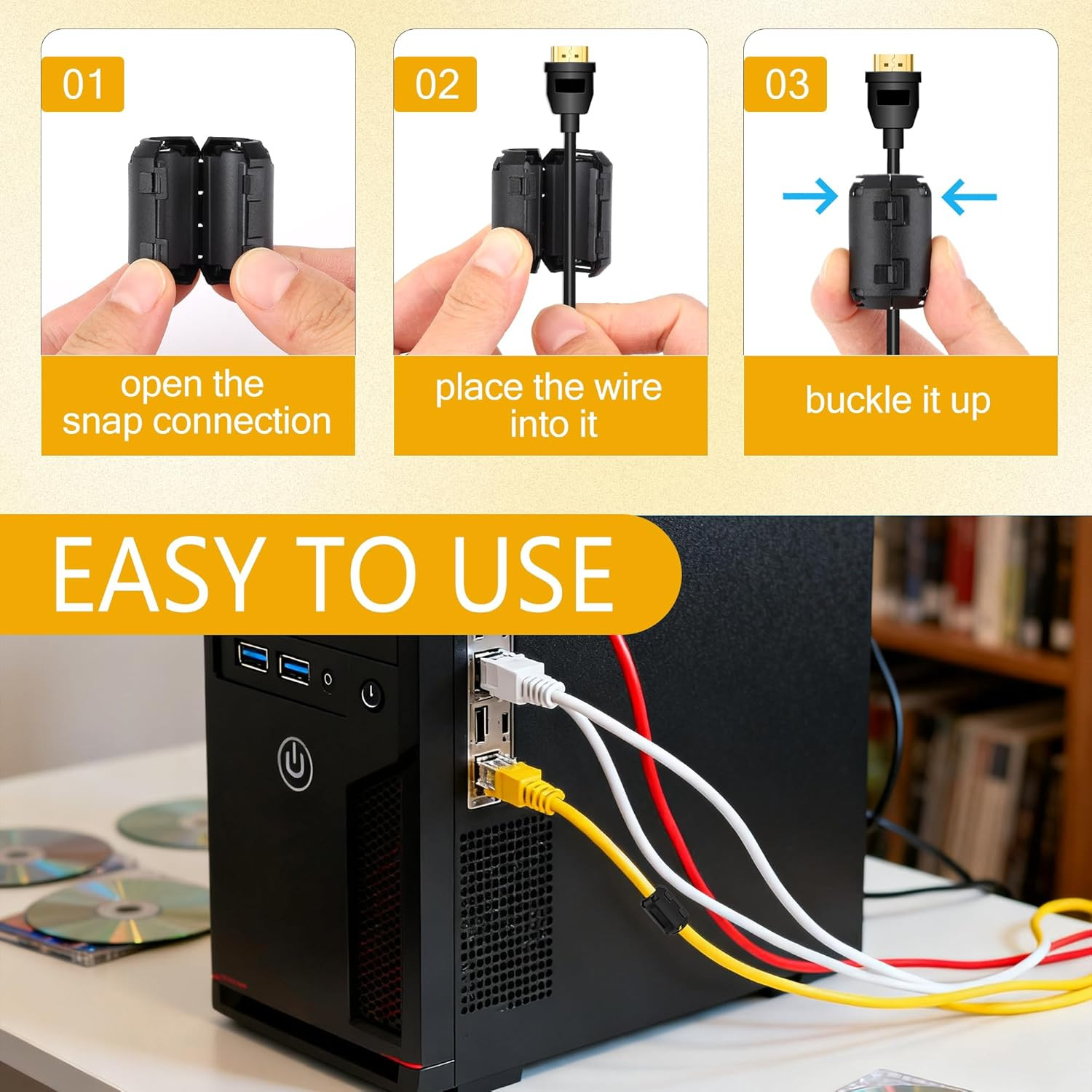 01

open the snap connection

02

place the wire into it

03

buckle it up

EASY TO USE