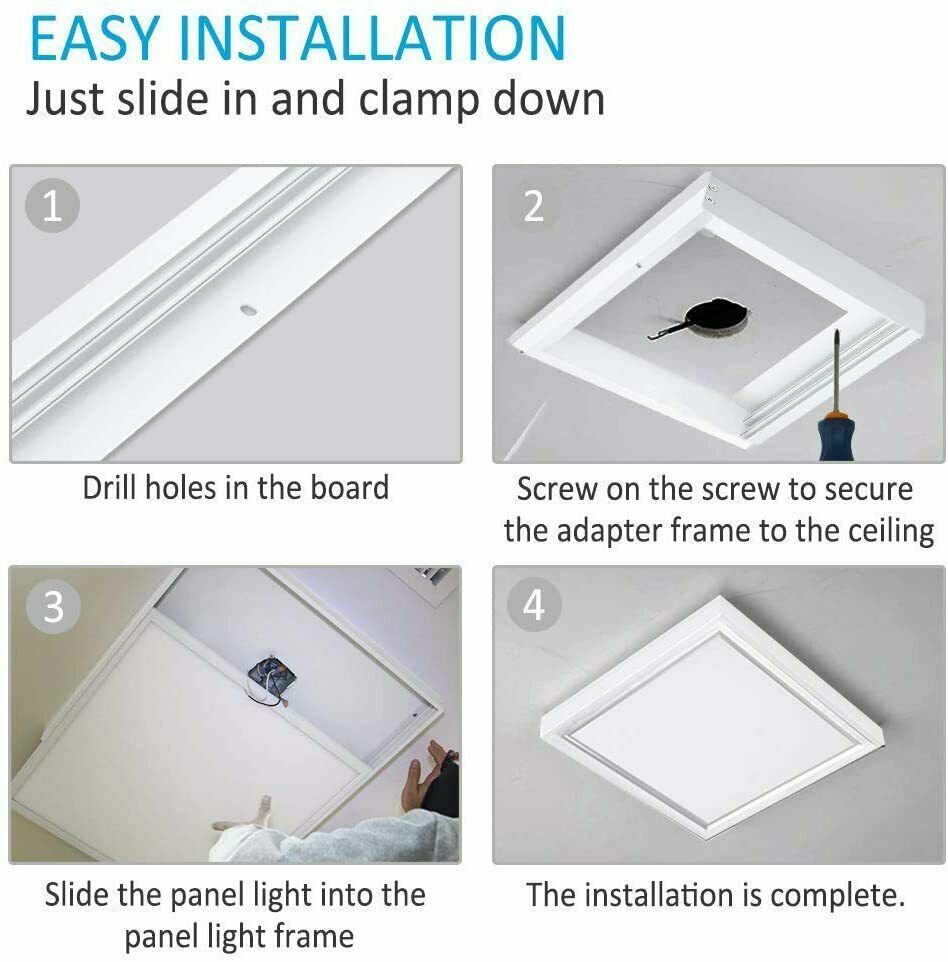 EASY INSTALLATION
Just slide in and clamp down

1

Drill holes in the board

2

Screw on the screw to secure the adapter frame to the ceiling

3

Slide the panel light into the panel light frame

4

The installation is complete.