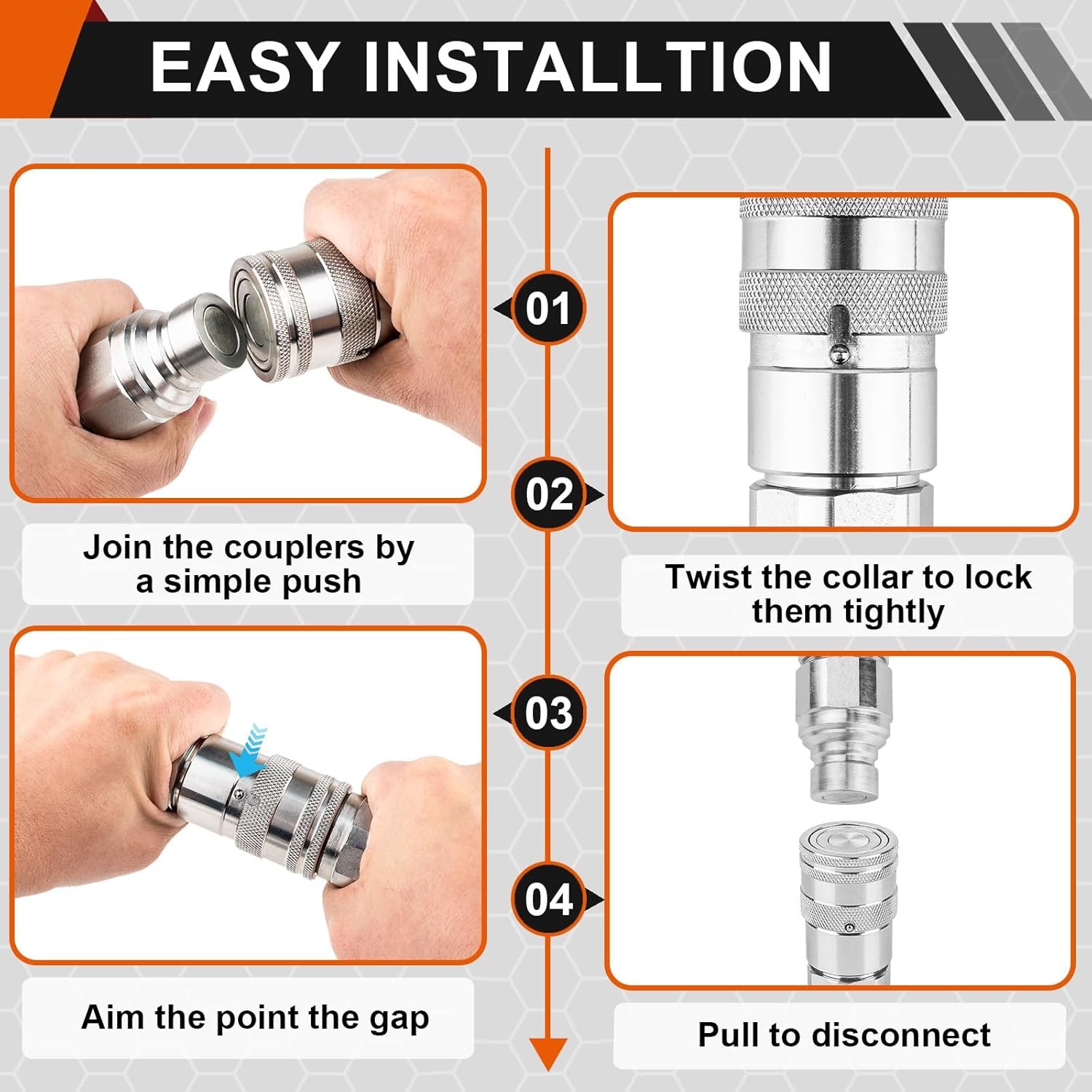 EASY INSTALLTION

01

Join the couplers by a simple push

02

Twist the collar to lock them tightly

03

Aim the point the gap

04

Pull to disconnect