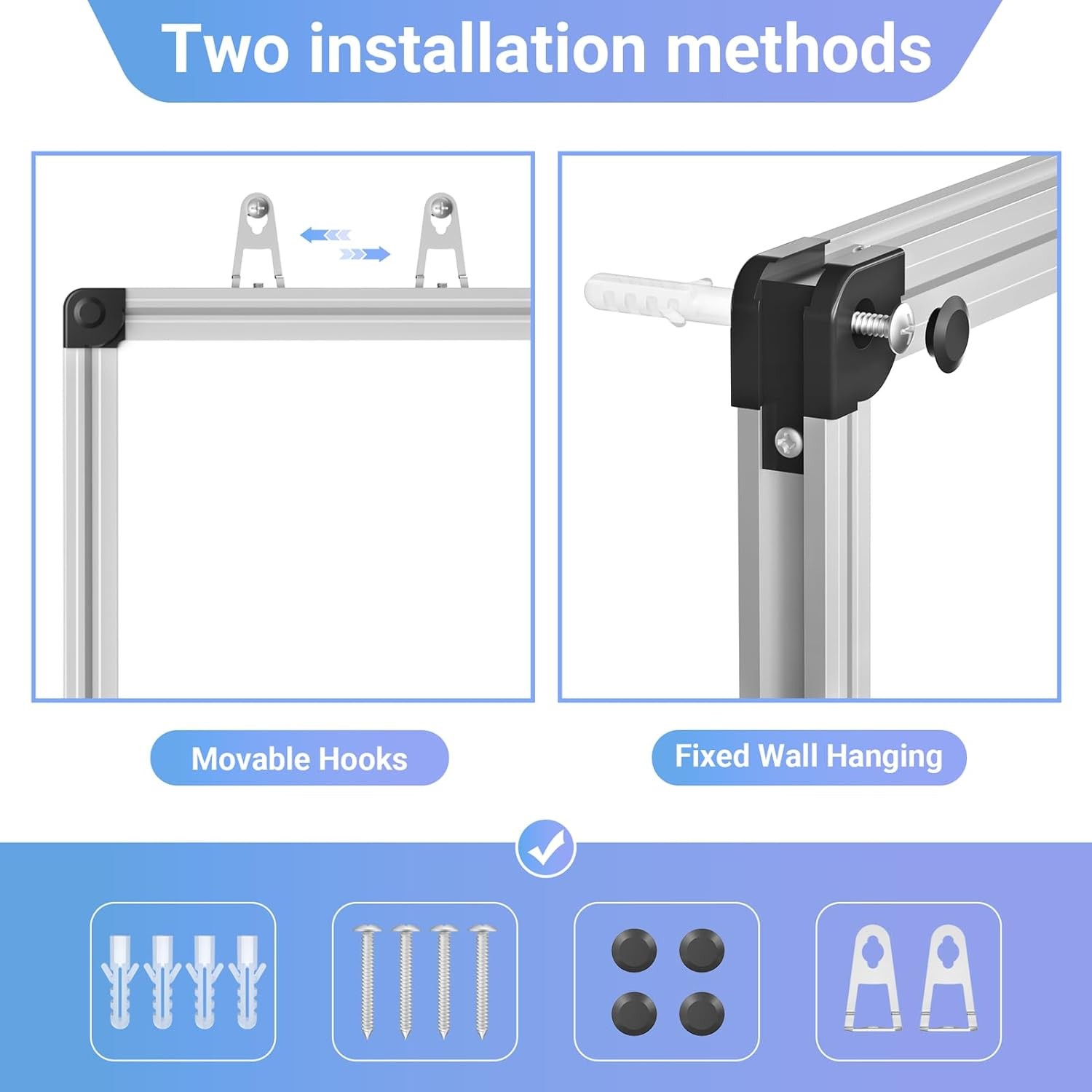 Two installation methods

Movable Hooks

Fixed Wall Hanging