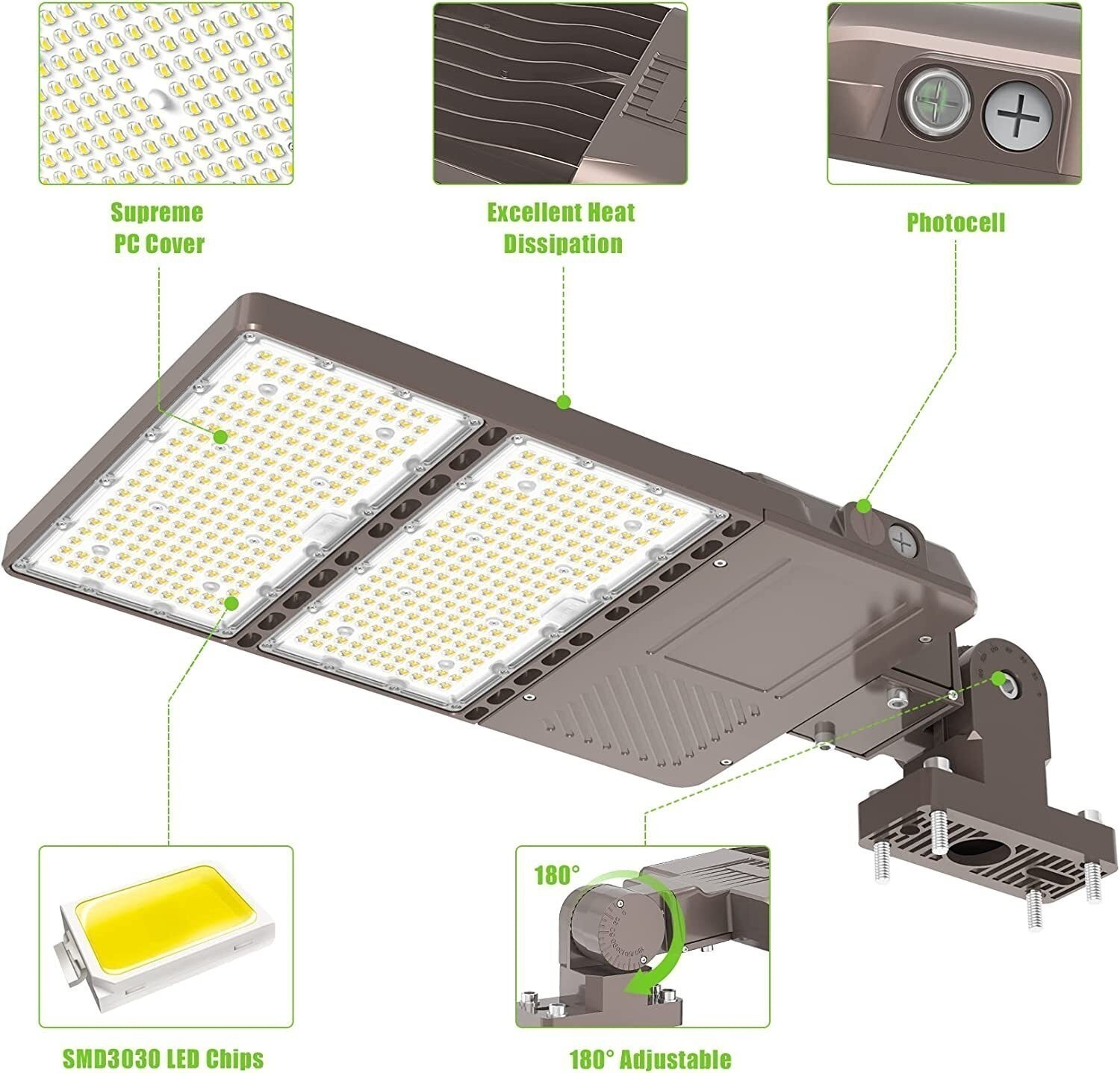 Supreme PC Cover

Excellent Heat Dissipation

Photocell

180°

SMD3030 LED Chips

180° Adjustable