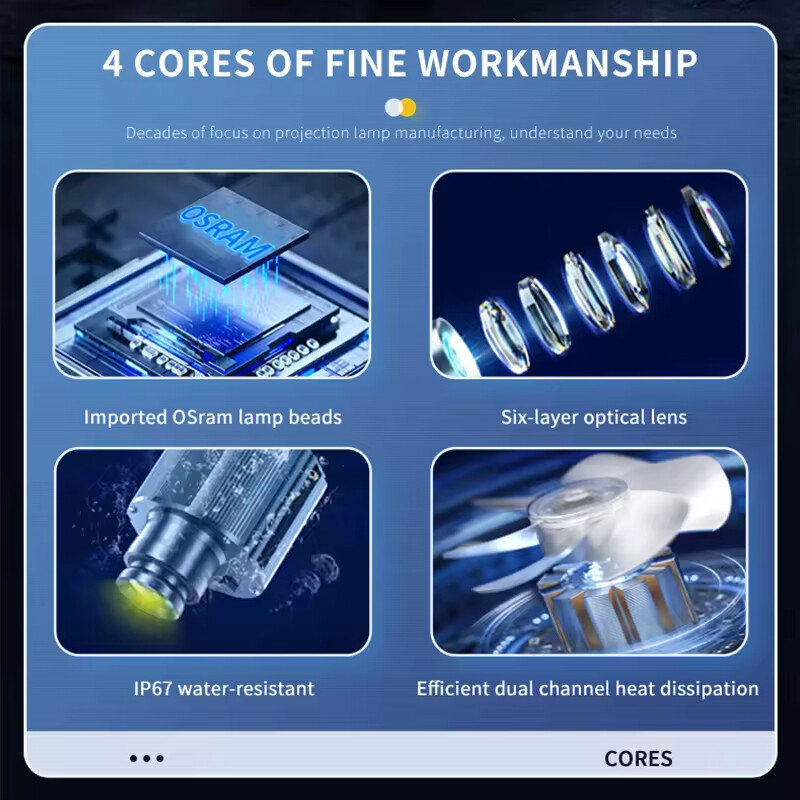 4 CORES OF FINE WORKMANSHIP

Decades of focus on projection lamp manufacturing, understand your needs

OSRAM

Imported OSram lamp beads

Six-layer optical lens

IP67 water-resistant

Efficient dual channel heat dissipation

•••

CORES