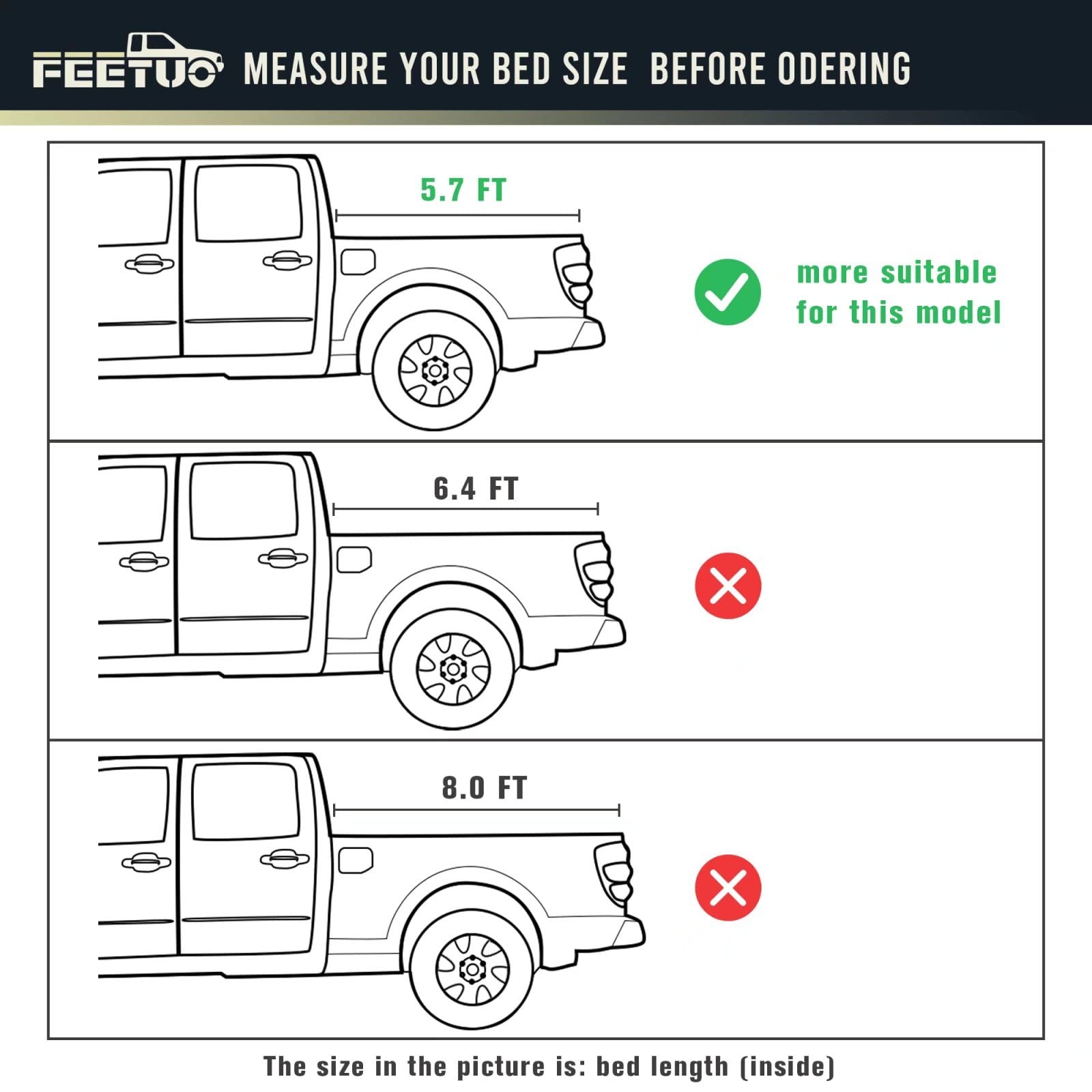 FEETUO MEASURE YOUR BED SIZE BEFORE ODERING

5.7 FT

more suitable for this model

6.4 FT

8.0 FT

The size in the picture is: bed length (inside)