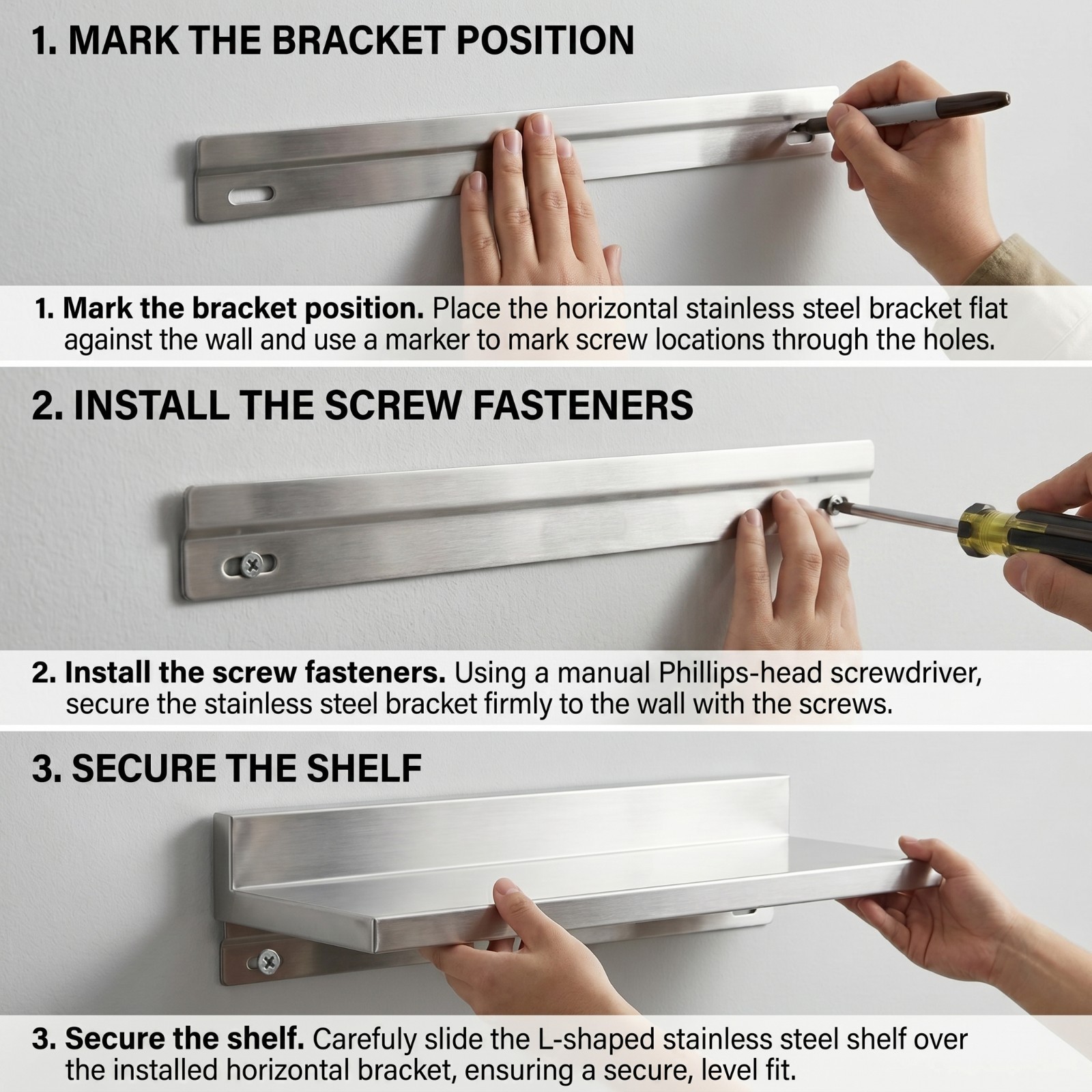 1. MARK THE BRACKET POSITION

1. Mark the bracket position. Place the horizontal stainless steel bracket flat against the wall and use a marker to mark screw locations through the holes.

2. INSTALL THE SCREW FASTENERS

2. Install the screw fasteners. Using a manual Phillips-head screwdriver, secure the stainless steel bracket firmly to the wall with the screws.

3. SECURE THE SHELF

3. Secure the shelf. Carefuly slide the L-shaped stainless steel shelf over the installed horizontal bracket, ensuring a secure, level fit.