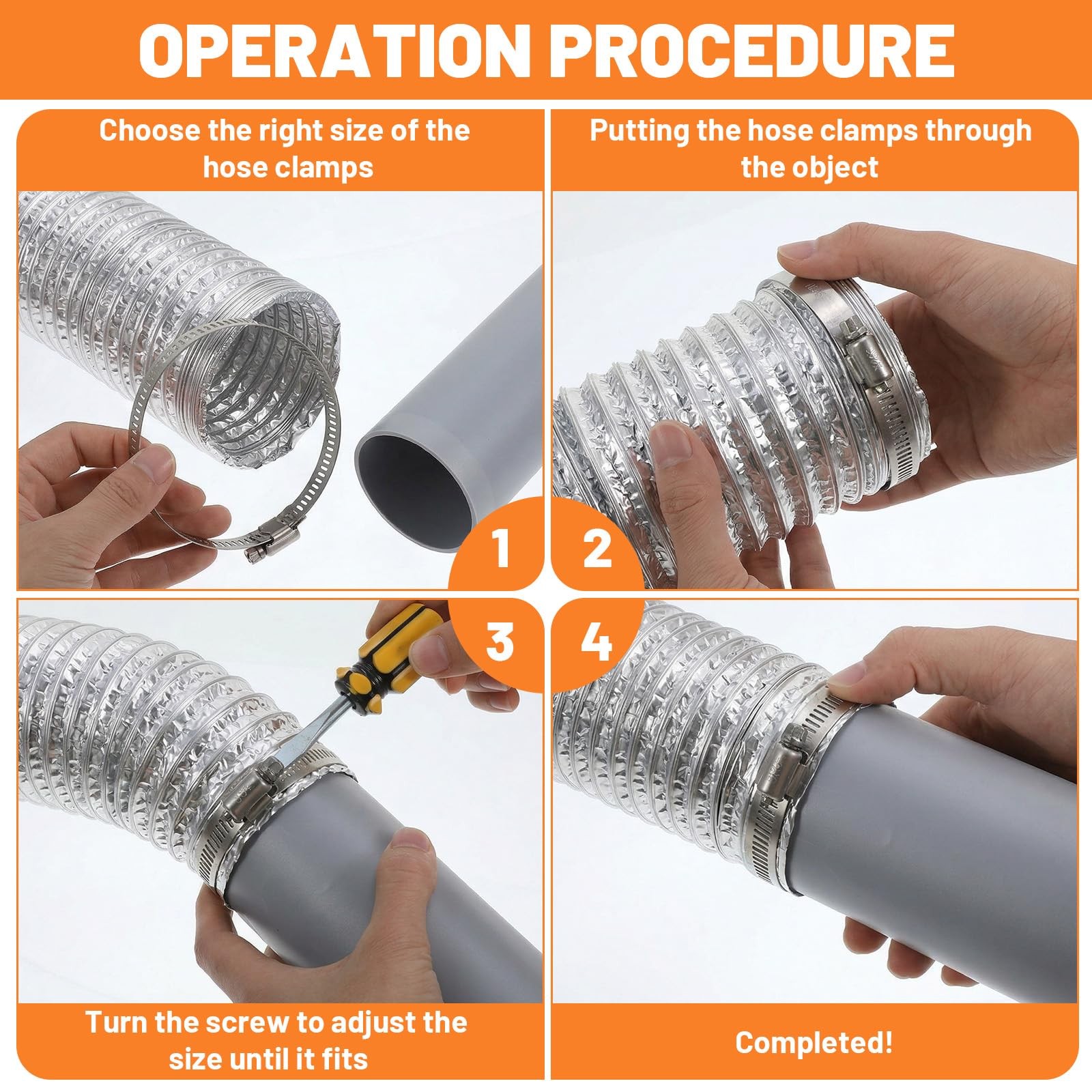 OPERATION PROCEDURE

Choose the right size of the hose clamps

1

Putting the hose clamps through the object

2

3

Turn the screw to adjust the size until it fits

4

Completed!