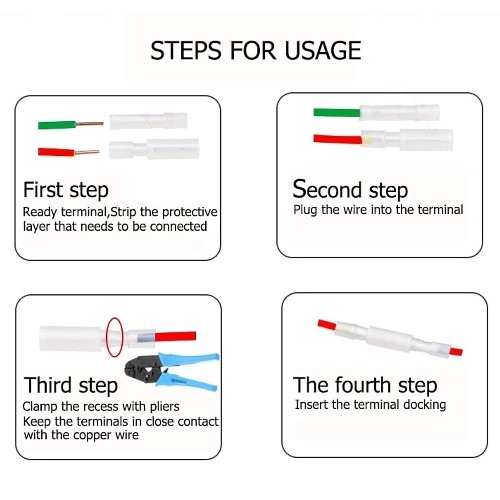 STEPS FOR USAGE

First step
Ready terminal,Strip the protective layer that needs to be connected

Second step
Plug the wire into the terminal

Third step
Clamp the recess with pliers
Keep the terminals in close contact with the copper wire

The fourth step
Insert the terminal docking