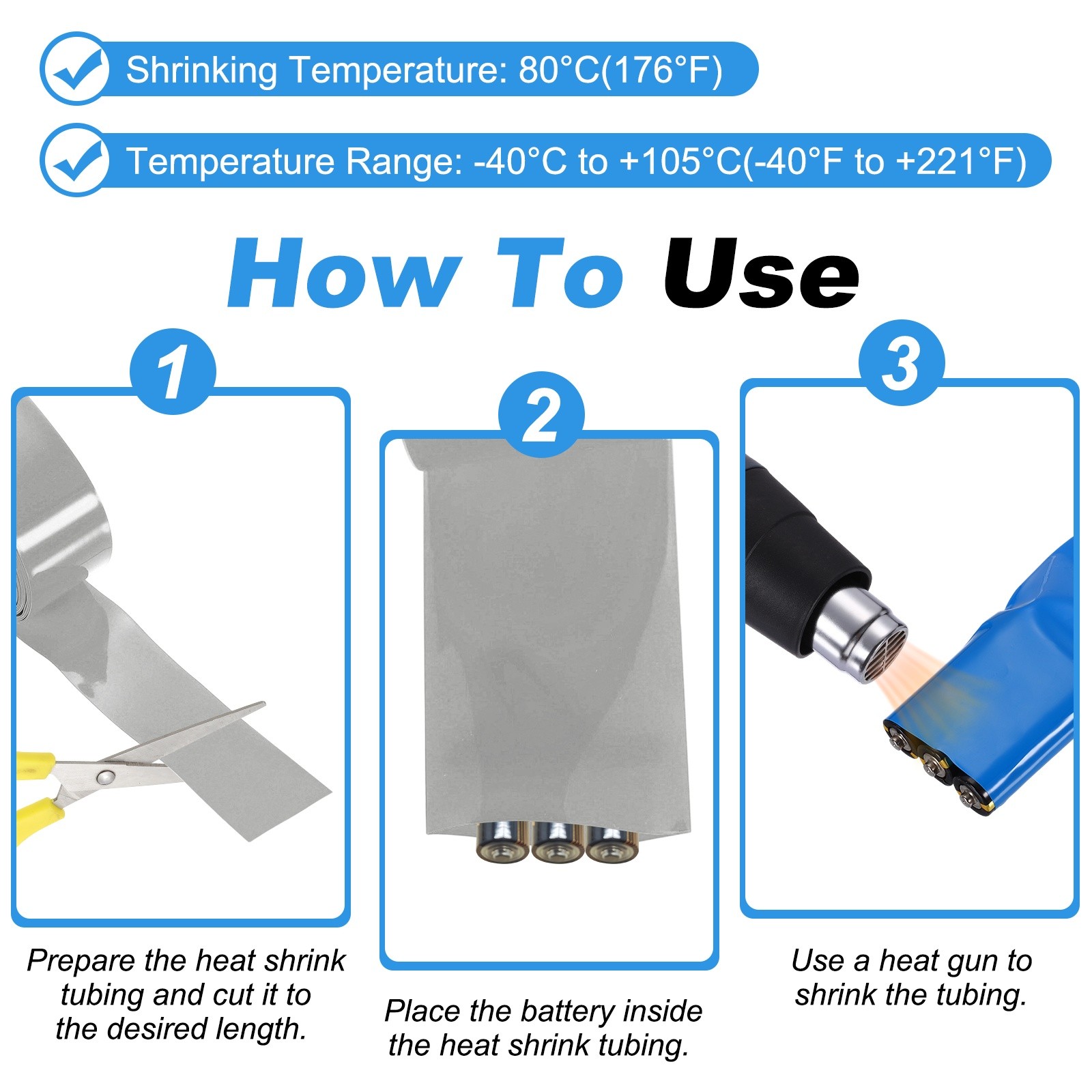 Shrinking Temperature: 80°C(176°F)

Temperature Range: -40°C to +105°C(-40°F to +221°F)

How To Use

1

Prepare the heat shrink tubing and cut it to the desired length.

2

Place the battery inside the heat shrink tubing.

3

Use a heat gun to shrink the tubing.