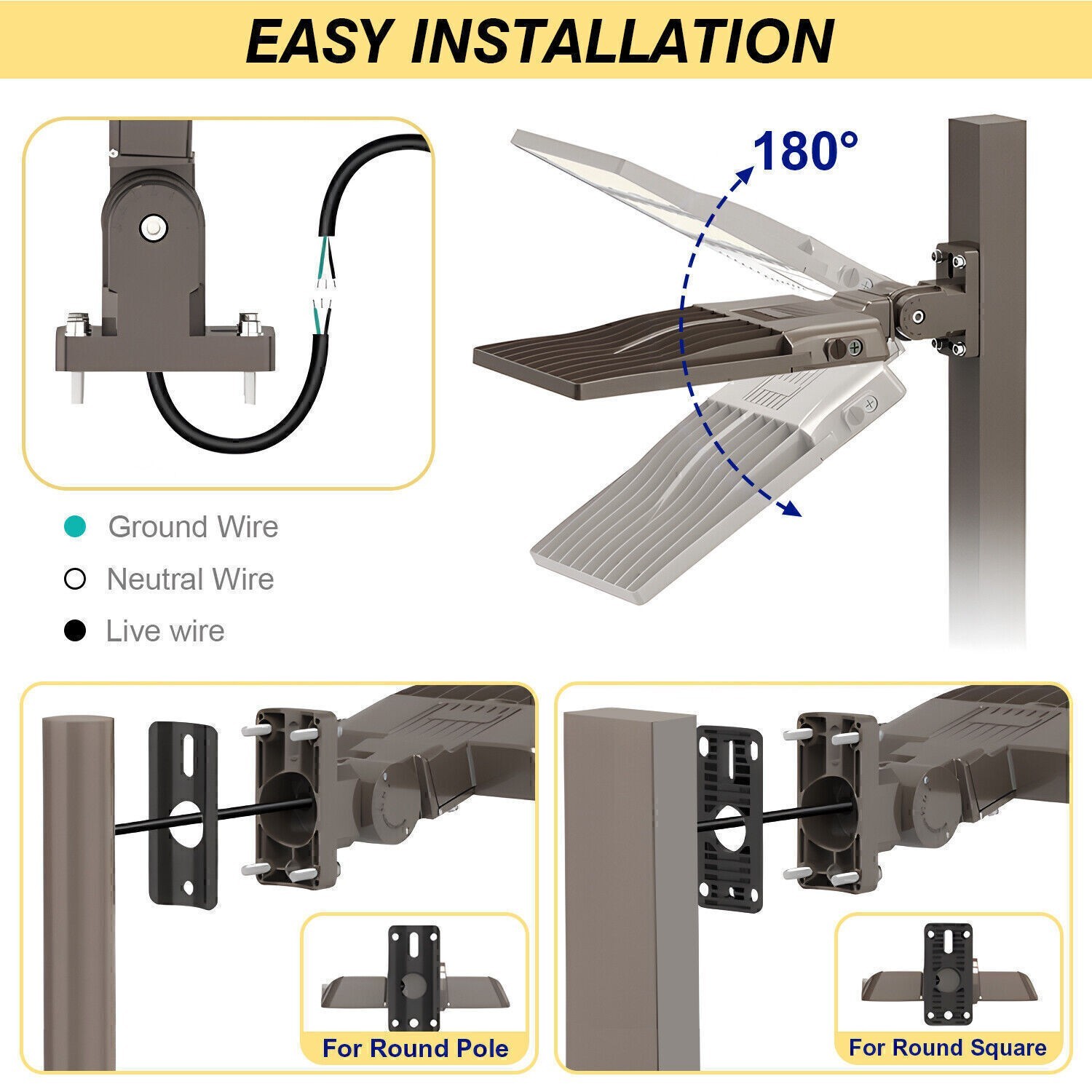 EASY INSTALLATION

180°

Ground Wire

Neutral Wire

Live wire

For Round Pole

For Round Square