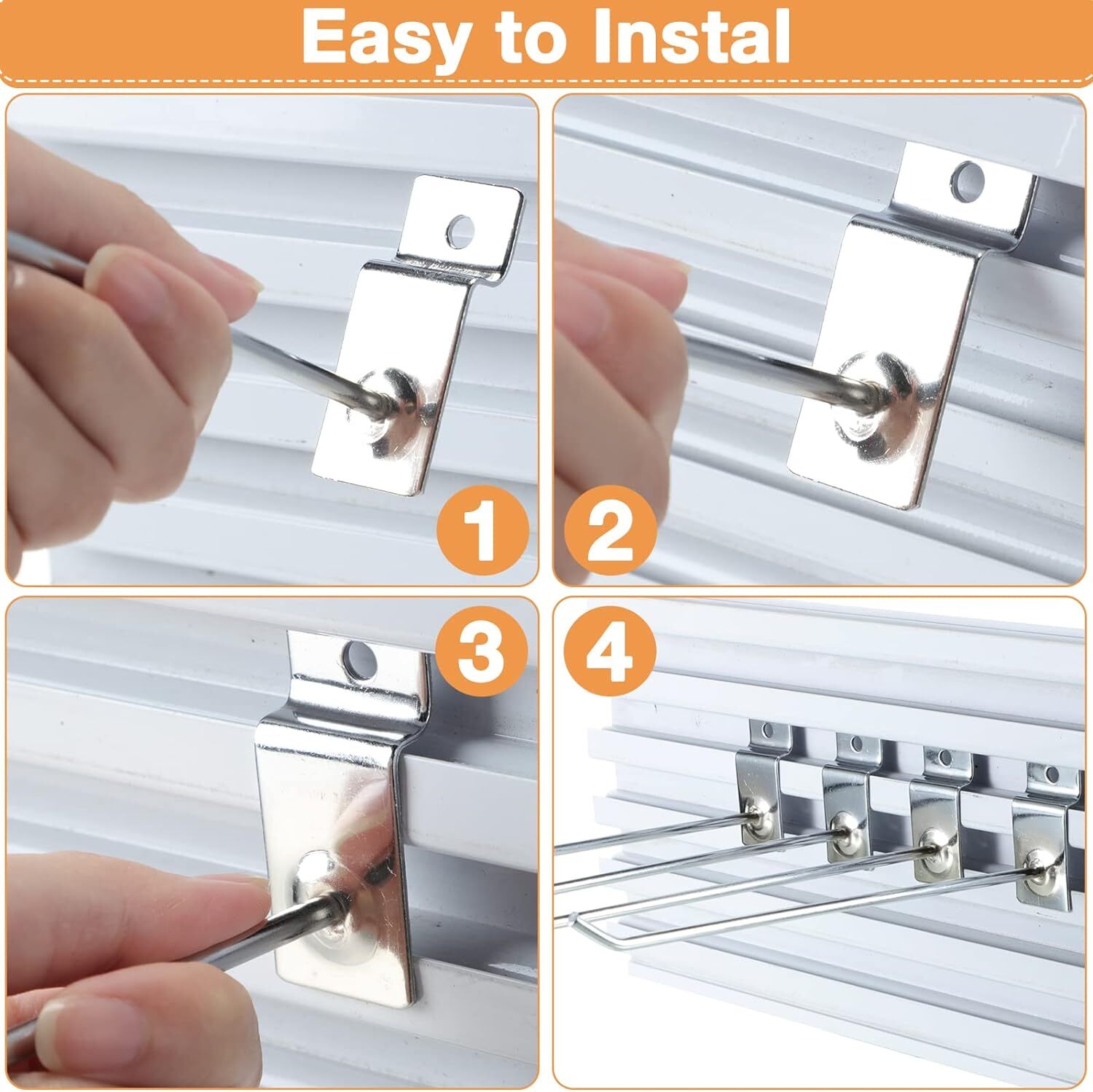 Easy to Instal

1

2

3

4