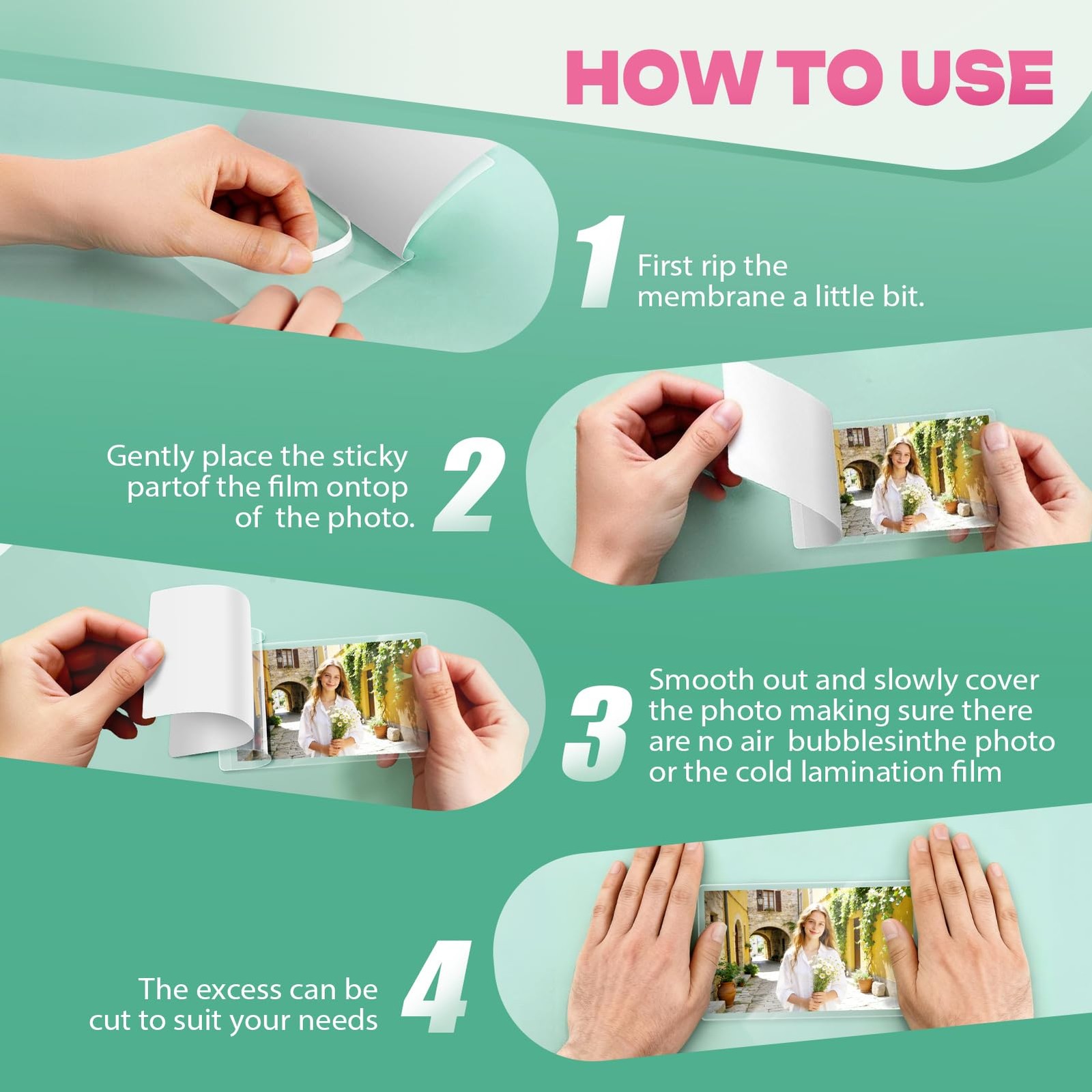 HOW TO USE

1 First rip the membrane a little bit.

Gently place the sticky partof the film ontop of the photo. 2

3 Smooth out and slowly cover the photo making sure there are no air bubblesinthe photo or the cold lamination film

The excess can be cut to suit your needs 4