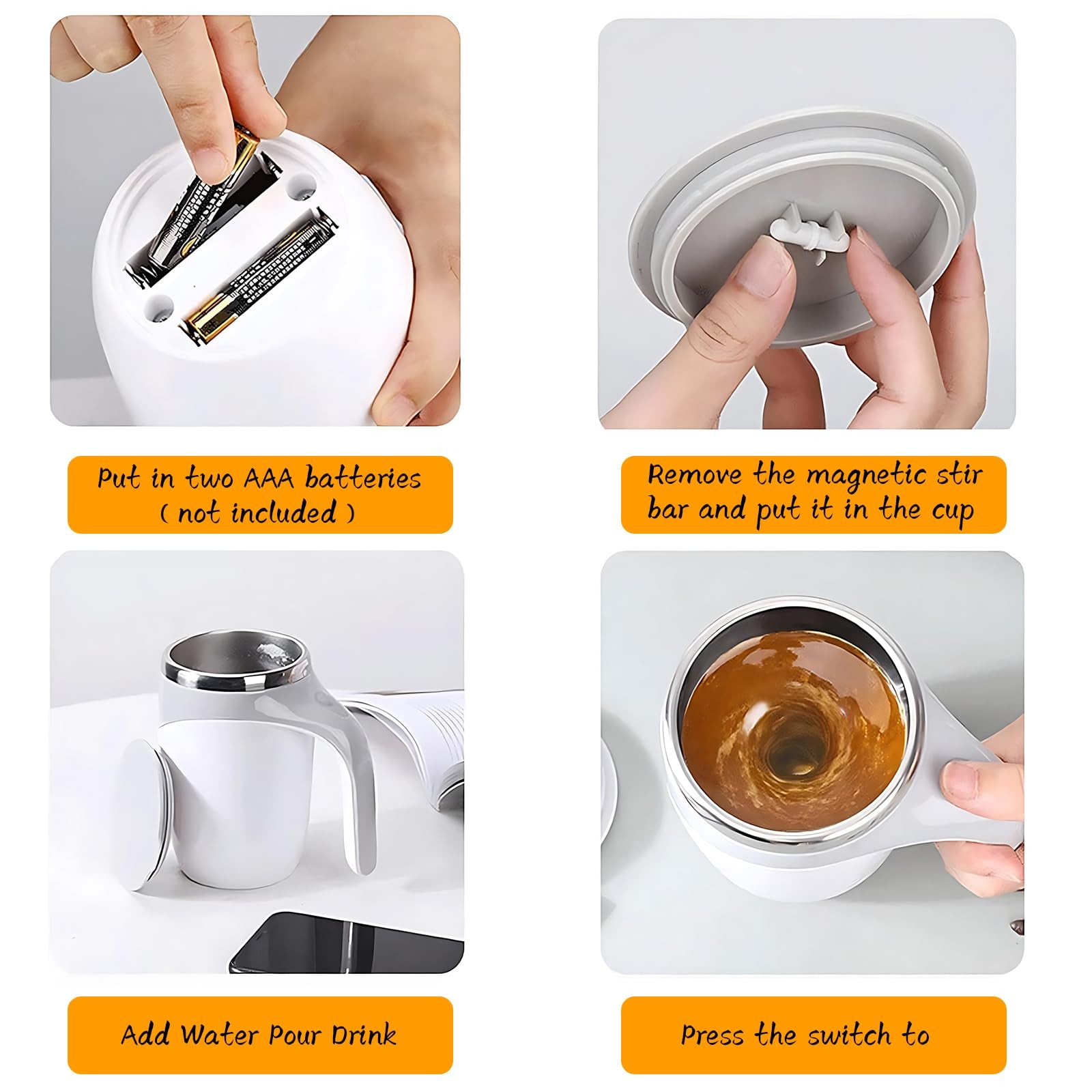 Put in two AAA batteries ( not included )

Remove the magnetic stir bar and put it in the cup

Add Water Pour Drink

Press the switch to